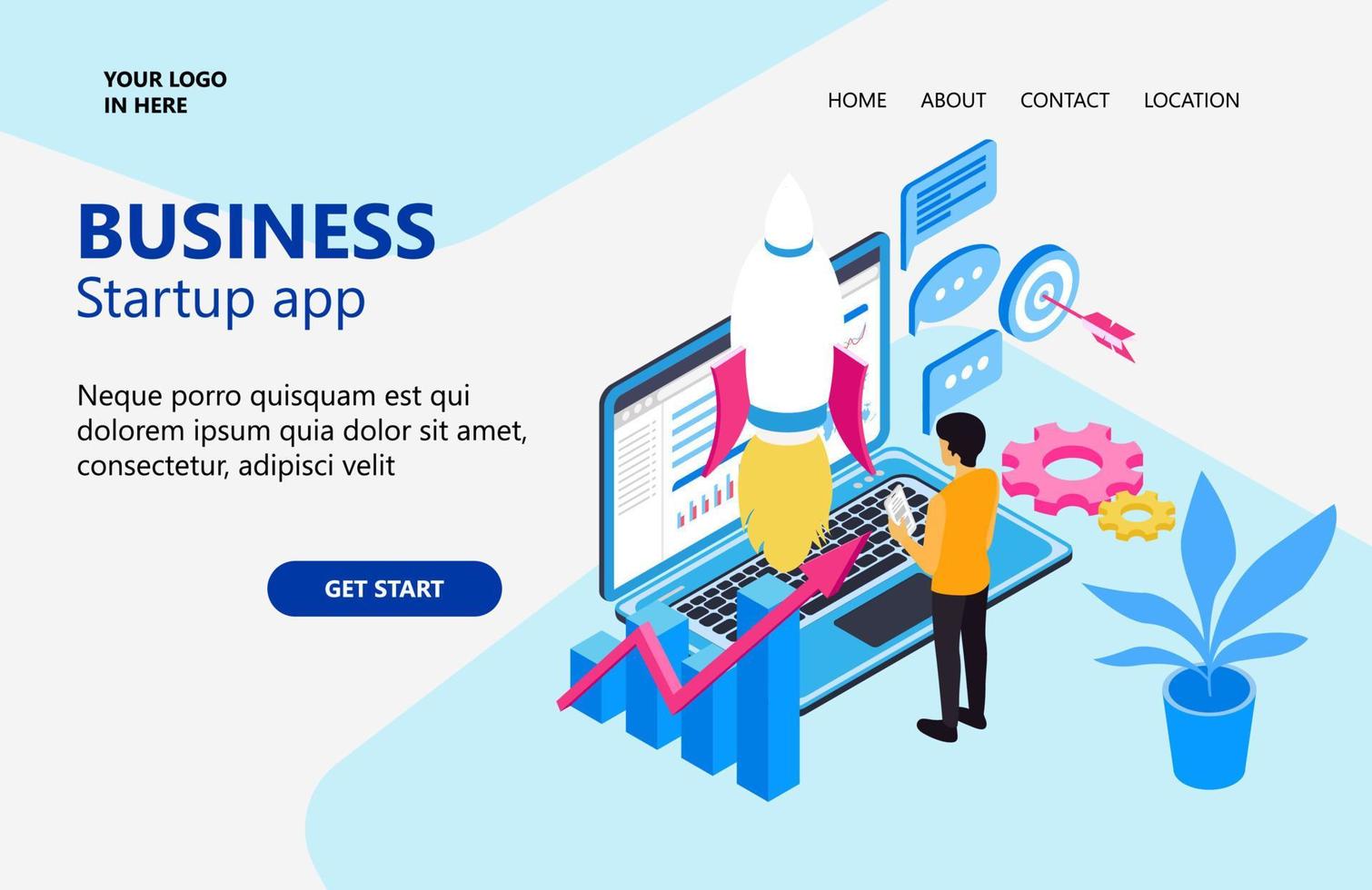 YOUR LOGO
IN HERE

HOME ABOUT CONTACT LOCATION

BUSINESS
Startup app

Neque porro quisquam est qui dolorem ipsum quia dolor sit amet, consectetur, adipisci velit

GET START