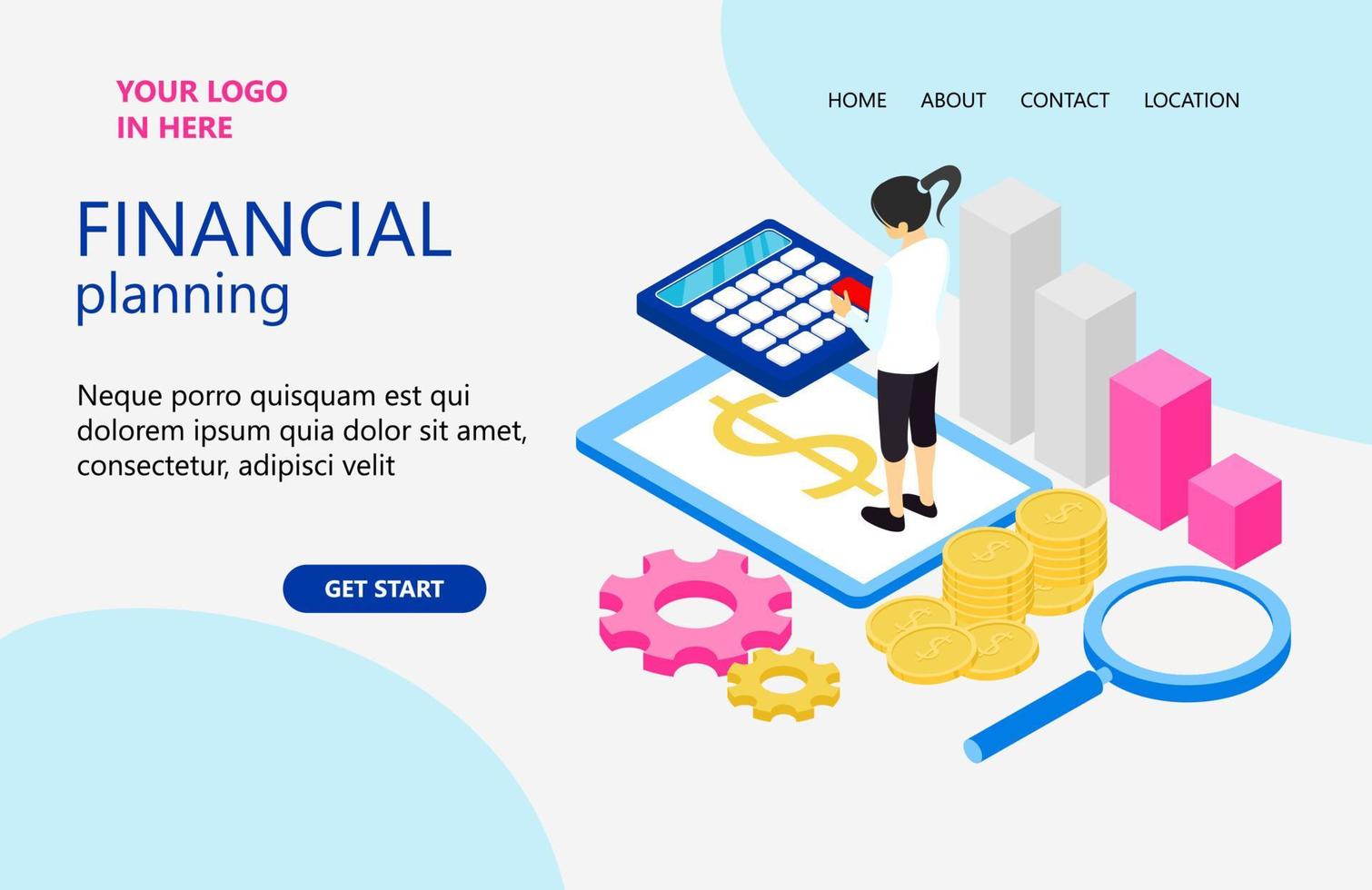 YOUR LOGO
IN HERE

HOME ABOUT CONTACT LOCATION

FINANCIAL
planning

Neque porro quisquam est qui dolorem ipsum quia dolor sit amet, consectetur, adipisci velit

GET START