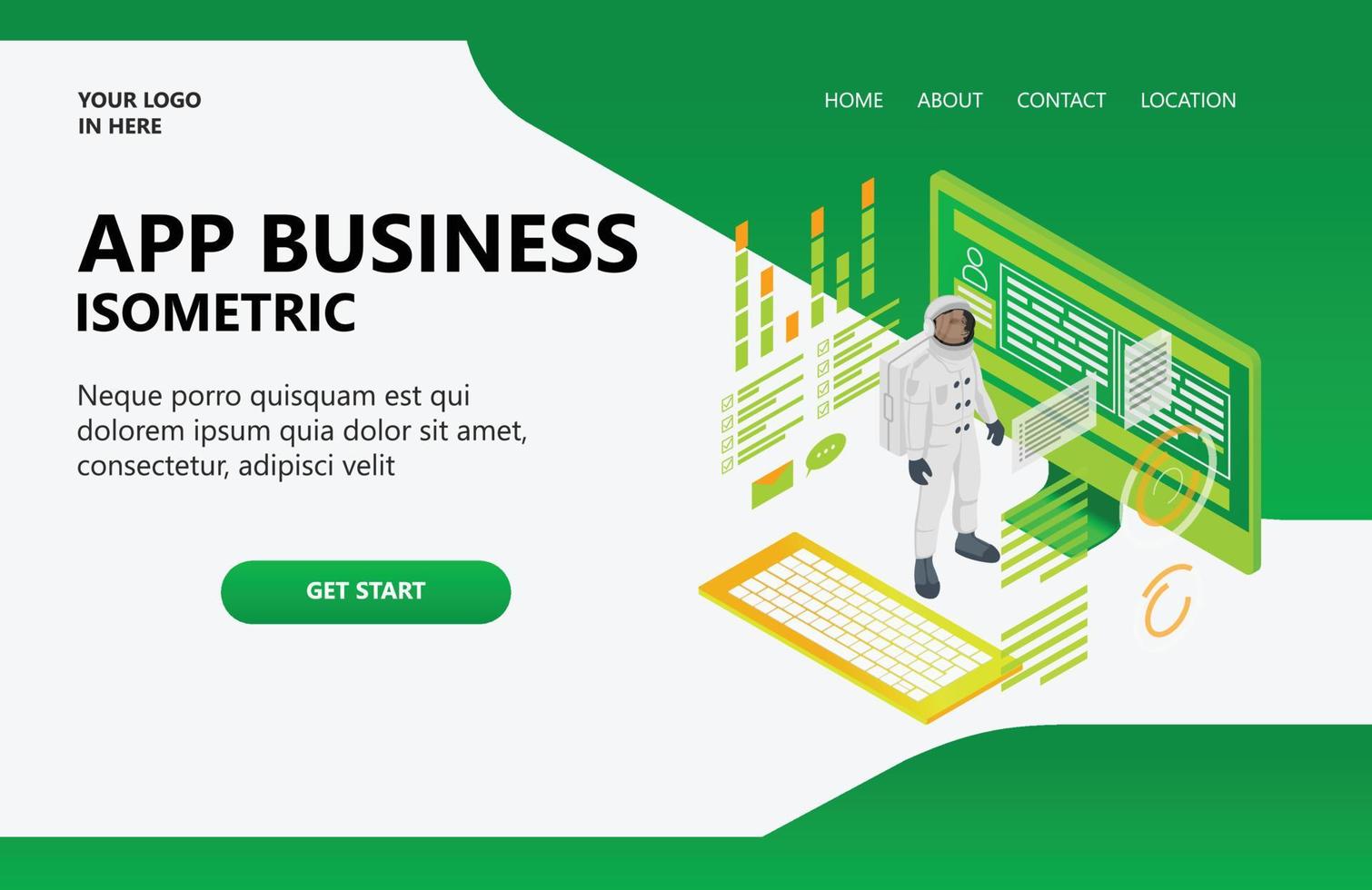 YOUR LOGO
IN HERE

HOME ABOUT CONTACT LOCATION

APP BUSINESS
ISOMETRIC

Neque porro quisquam est qui dolorem ipsum quia dolor sit amet, consectetur, adipisci velit

GET START