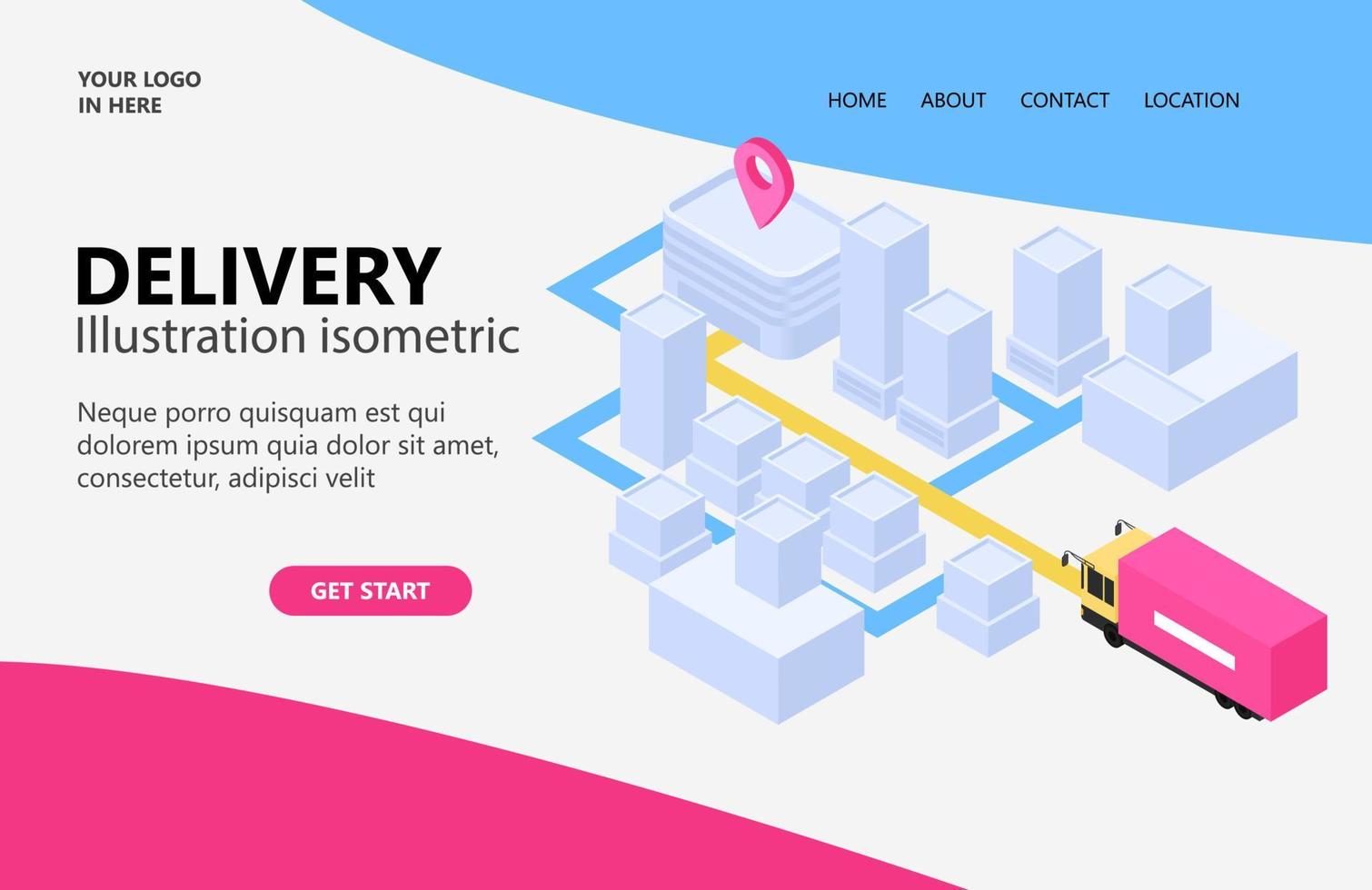 YOUR LOGO
IN HERE

HOME ABOUT CONTACT LOCATION

DELIVERY
Illustration isometric

Neque porro quisquam est qui dolorem ipsum quia dolor sit amet, consectetur, adipisci velit

GET START