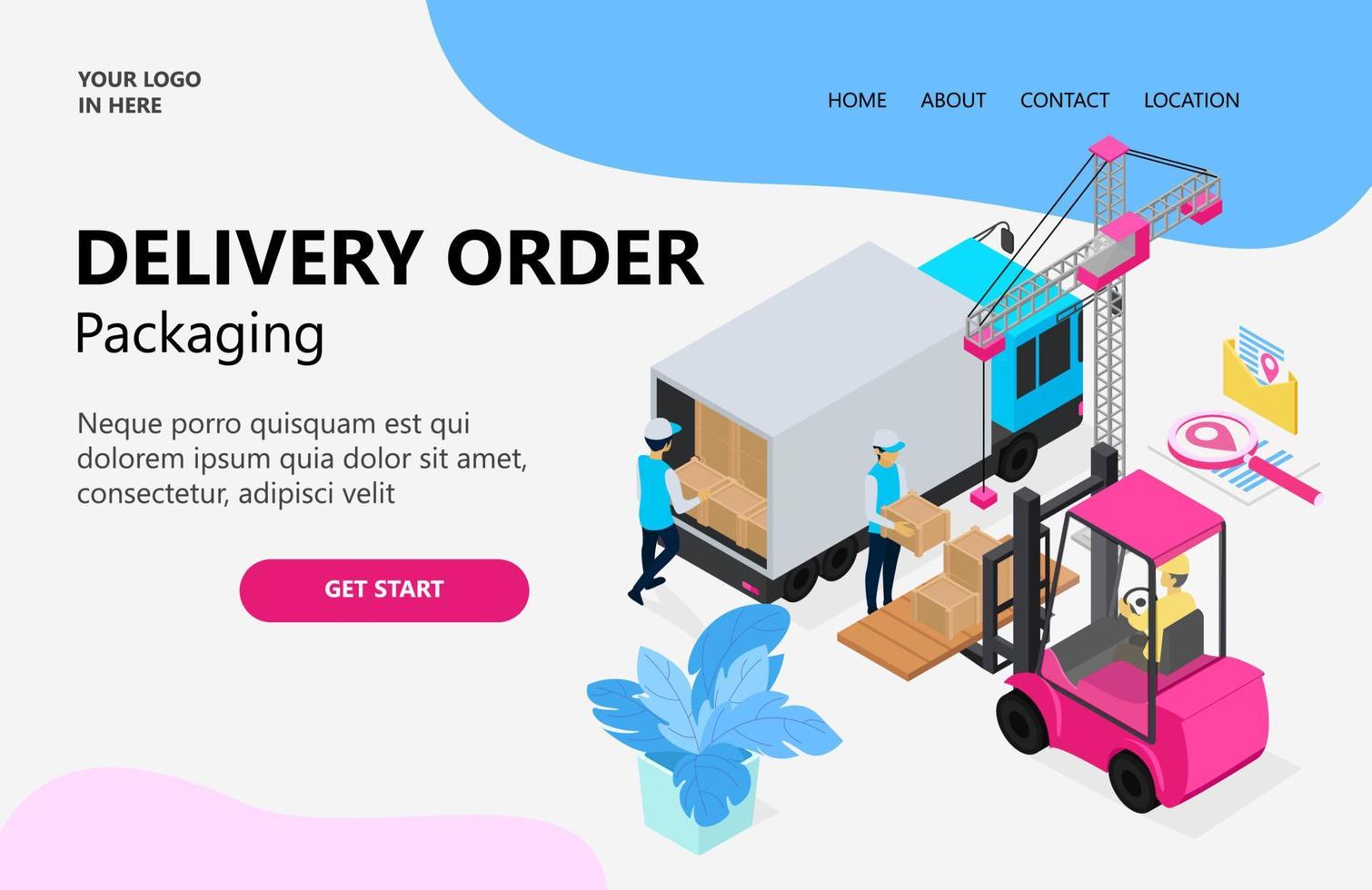 YOUR LOGO
IN HERE

HOME ABOUT CONTACT LOCATION

DELIVERY ORDER
Packaging

Neque porro quisquam est qui dolorem ipsum quia dolor sit amet, consectetur, adipisci velit

GET START