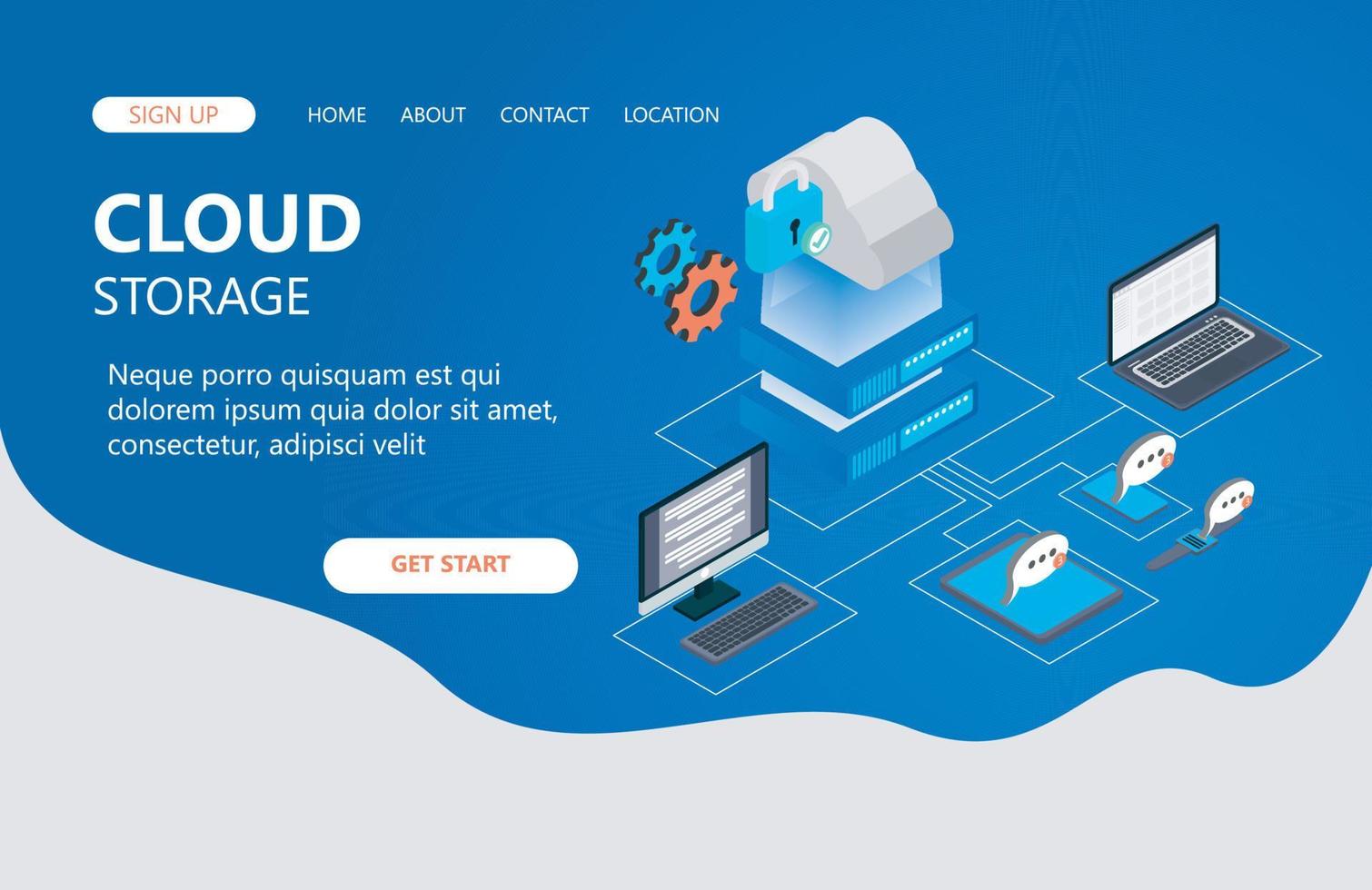 SIGN UP HOME ABOUT CONTACT LOCATION

CLOUD
STORAGE

Neque porro quisquam est qui dolorem ipsum quia dolor sit amet, consectetur, adipisci velit

GET START