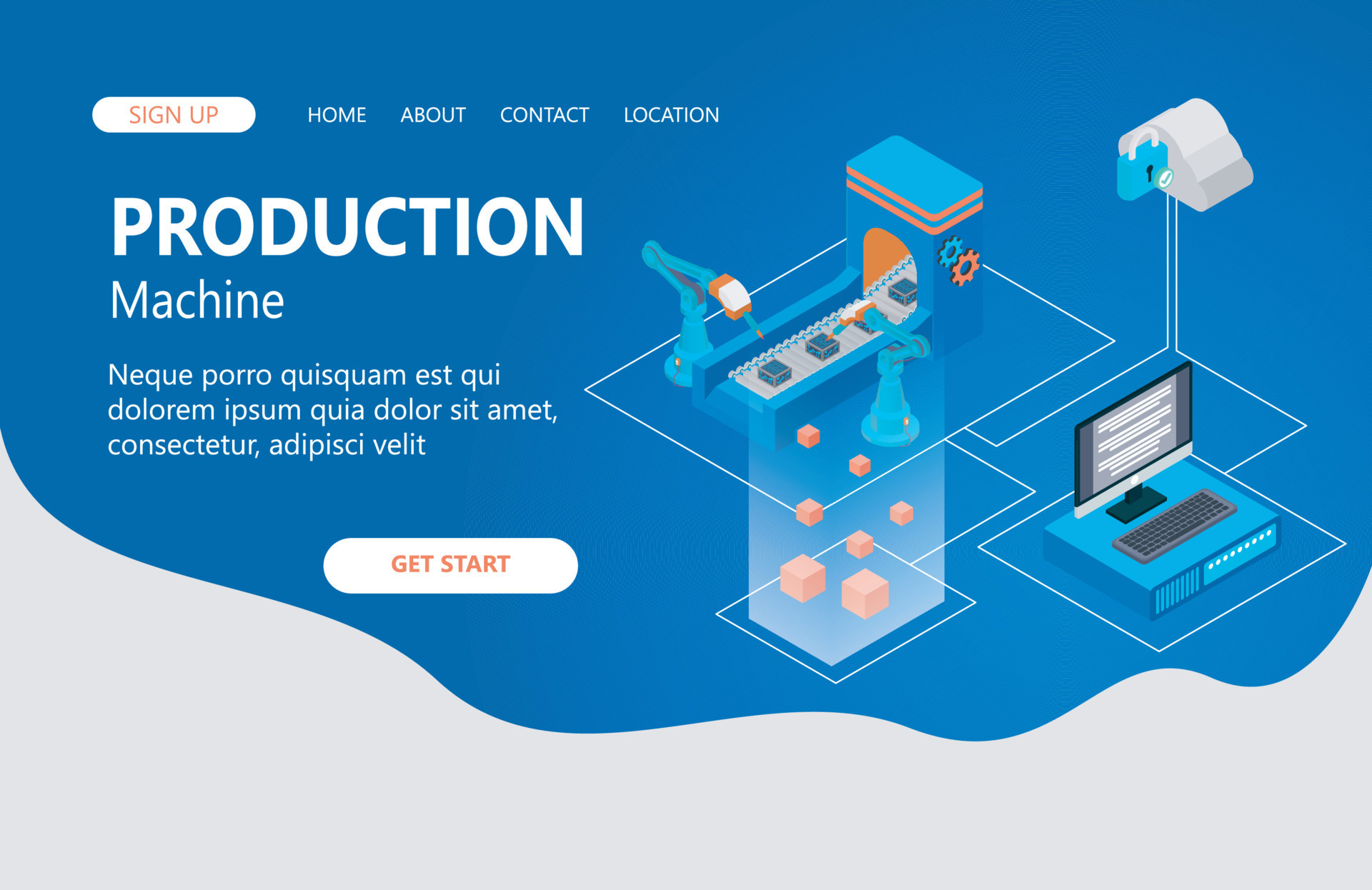 SIGN UP

HOME ABOUT CONTACT LOCATION

PRODUCTION
Machine

Neque porro quisquam est qui dolorem ipsum quia dolor sit amet, consectetur, adipisci velit

GET START