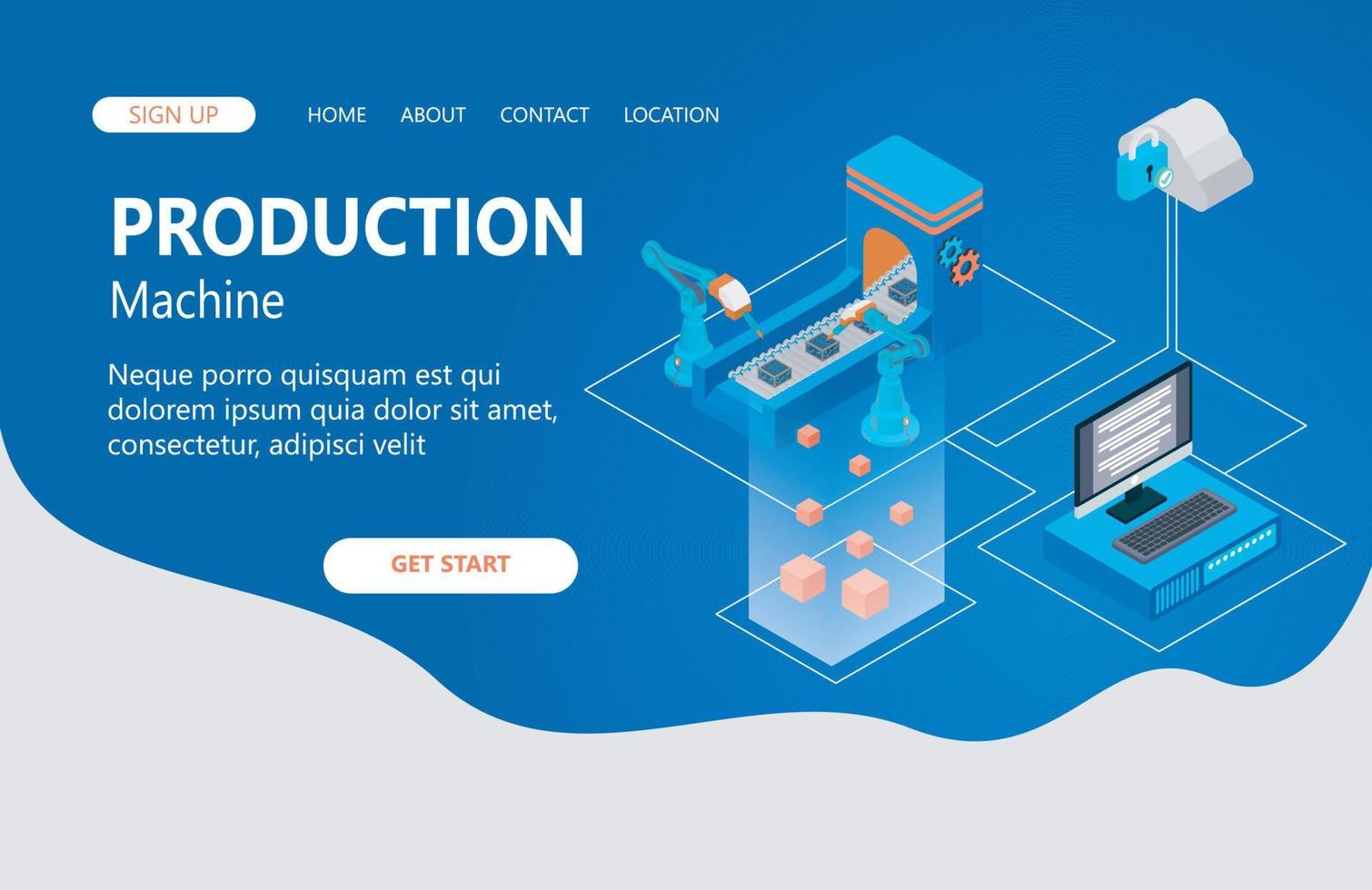 SIGN UP

HOME ABOUT CONTACT LOCATION

PRODUCTION

Machine

Neque porro quisquam est qui dolorem ipsum quia dolor sit amet, consectetur, adipisci velit

GET START