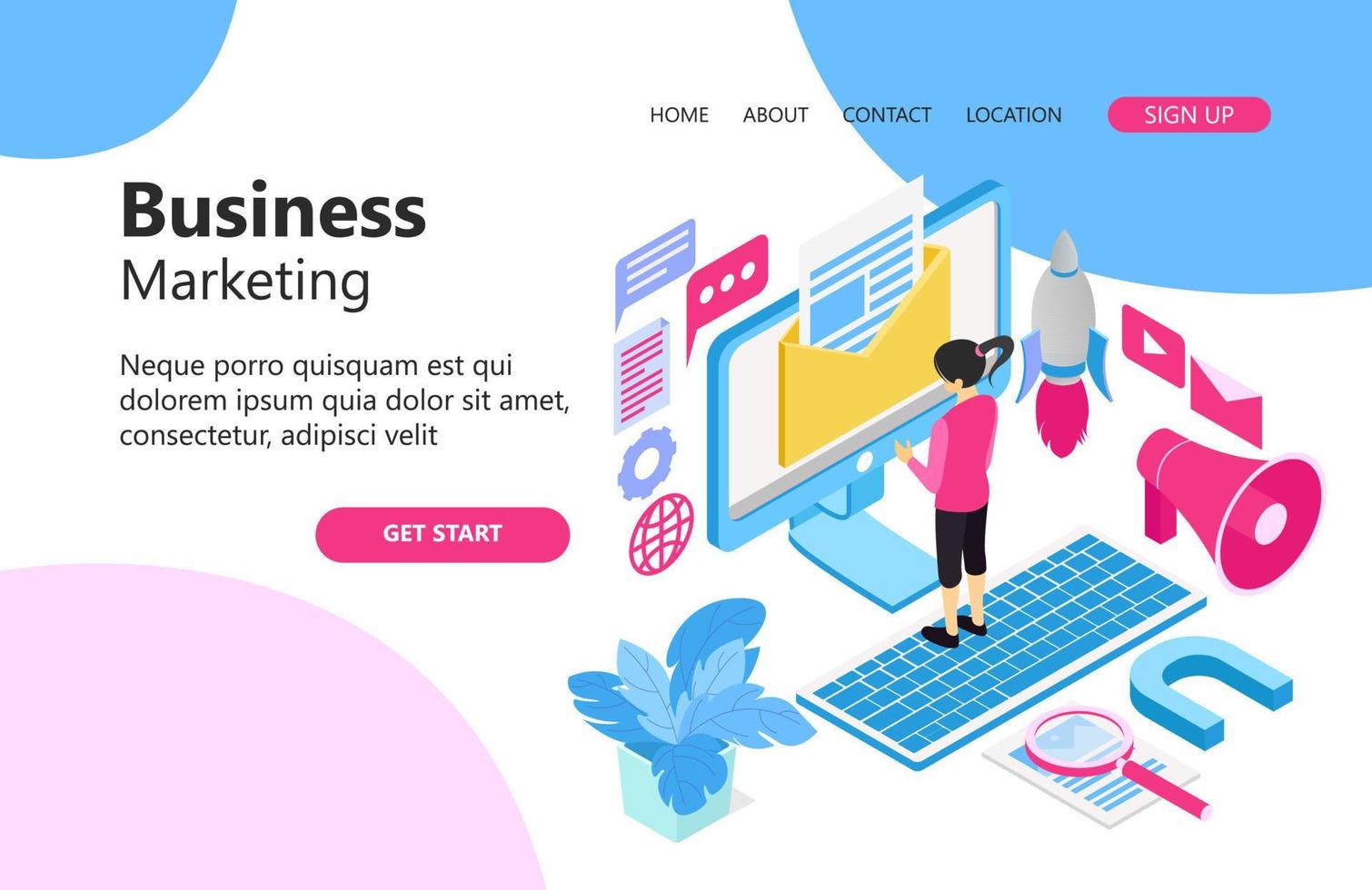 HOME ABOUT CONTACT LOCATION SIGN UP

Business
Marketing

Neque porro quisquam est qui dolorem ipsum quia dolor sit amet, consectetur, adipisci velit

GET START