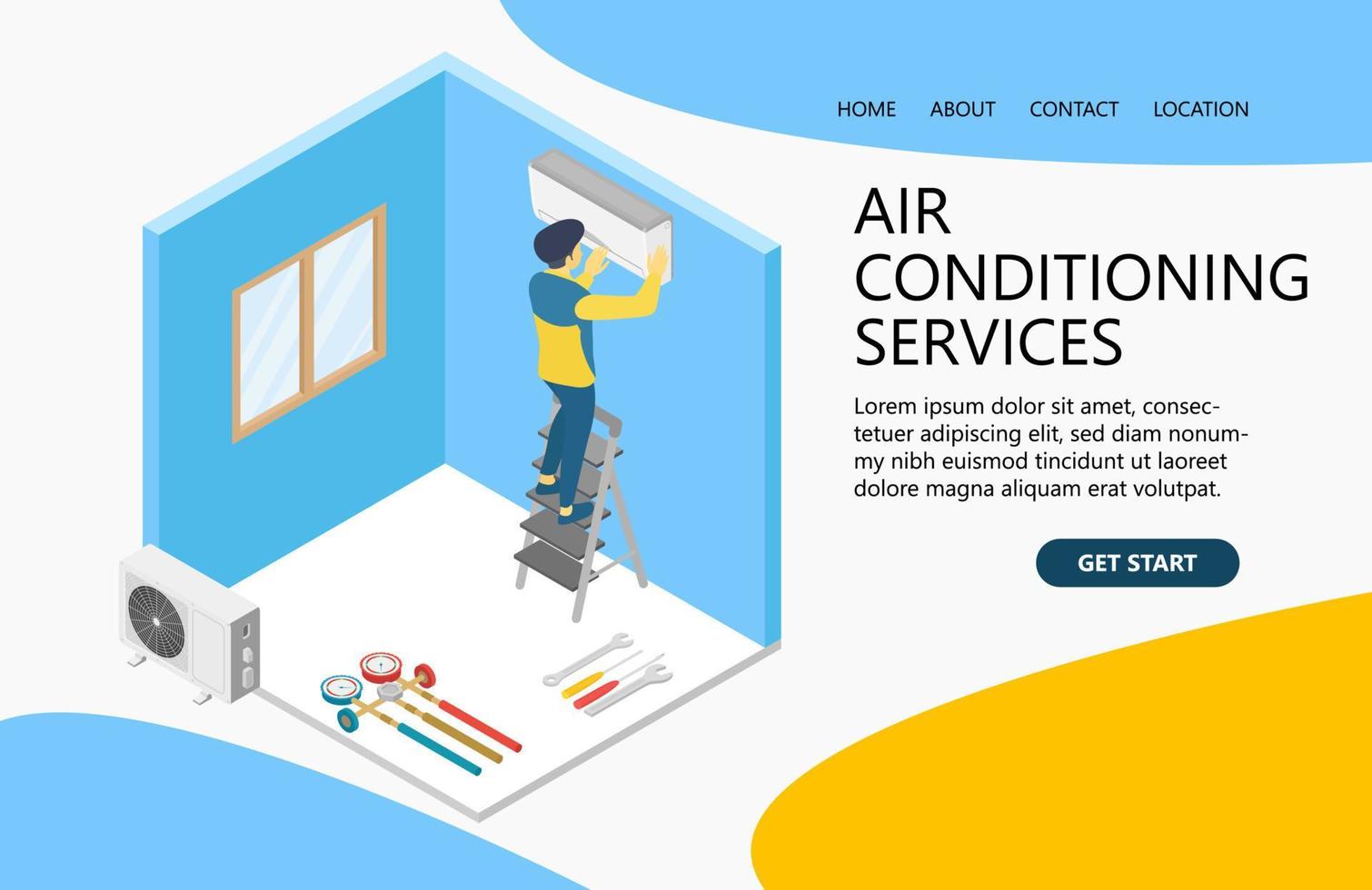 HOME ABOUT CONTACT LOCATION

AIR CONDITIONING SERVICES

Lorem ipsum dolor sit amet, consectetuer adipiscing elit, sed diam nonummy nibh euismod tincidunt ut laoreet dolore magna aliquam erat volutpat.

GET START