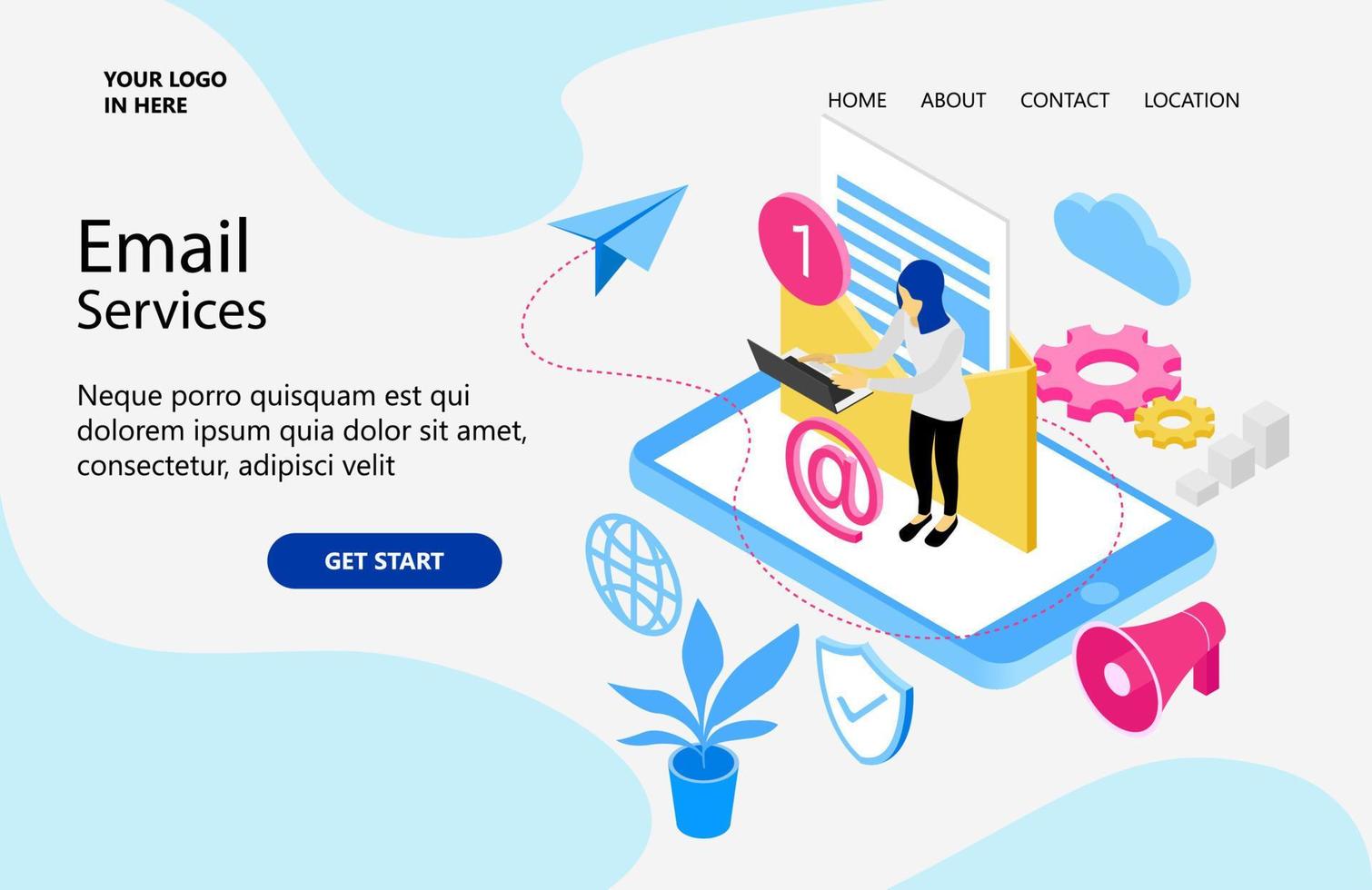 YOUR LOGO
IN HERE

HOME ABOUT CONTACT LOCATION

Email
Services

Neque porro quisquam est qui dolorem ipsum quia dolor sit amet, consectetur, adipisci velit

GET START

1

@