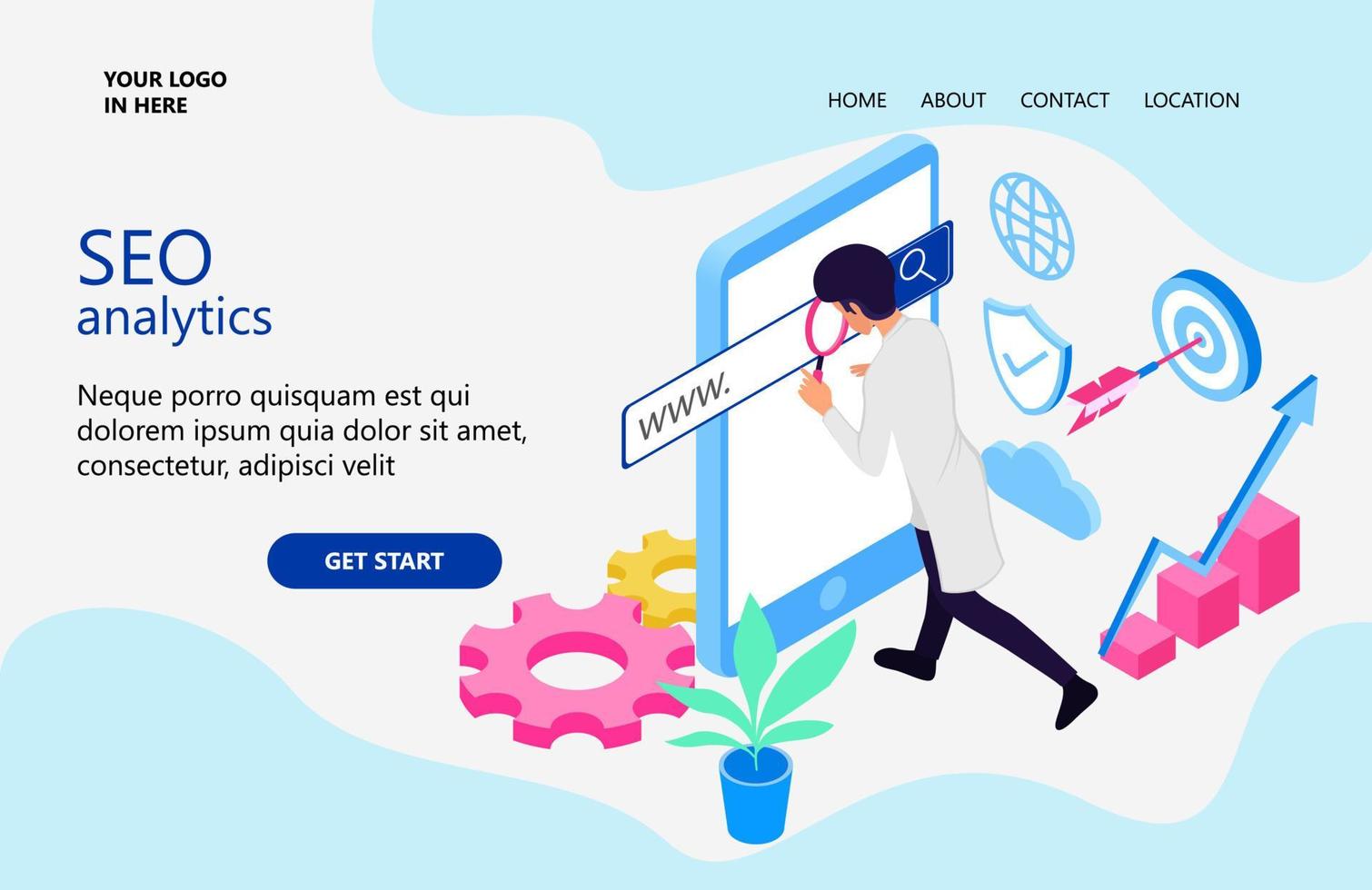 YOUR LOGO
IN HERE

HOME ABOUT CONTACT LOCATION

SEO
analytics

Neque porro quisquam est qui dolorem ipsum quia dolor sit amet, consectetur, adipisci velit

GET START

www.