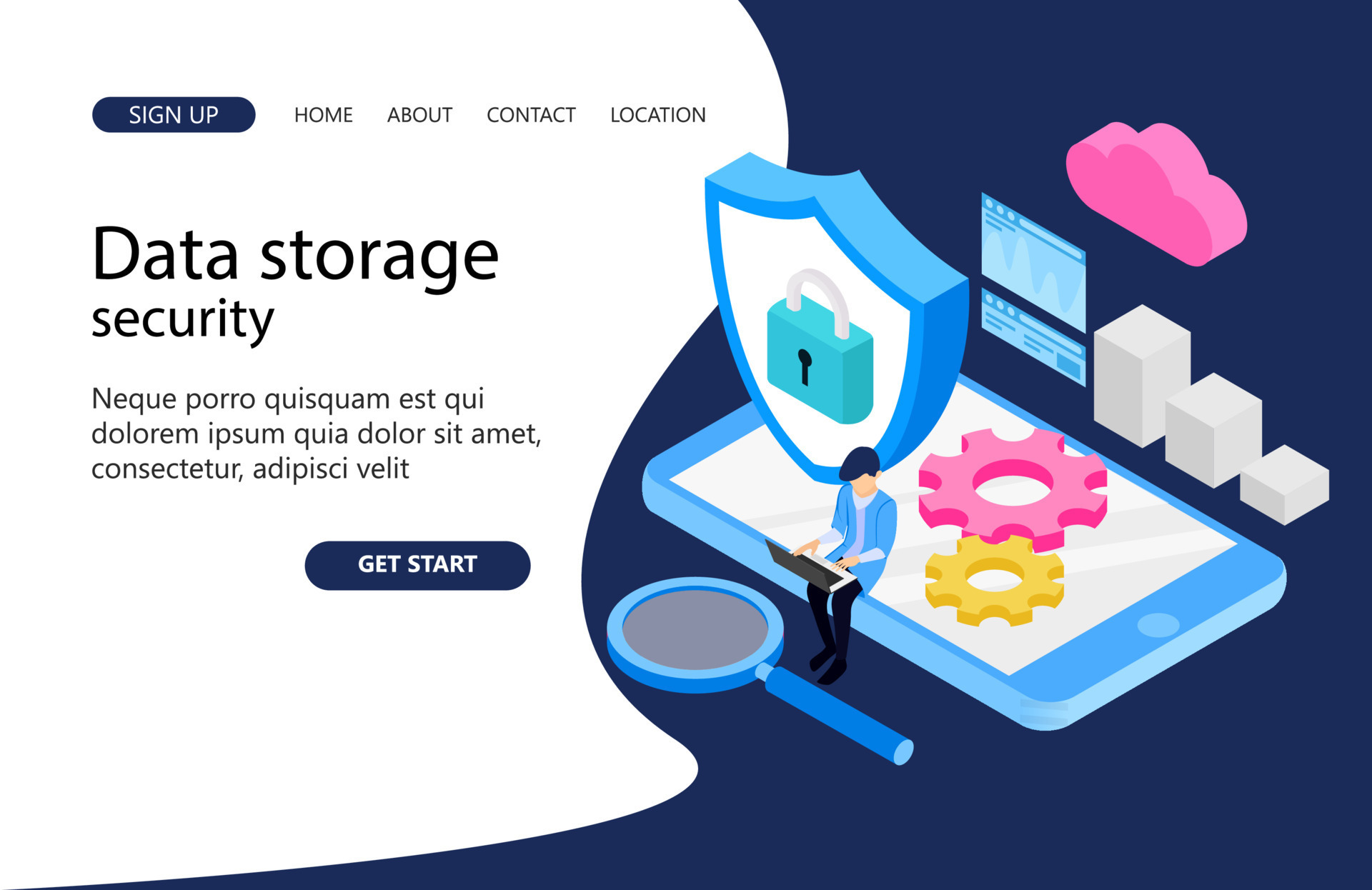 SIGN UP HOME ABOUT CONTACT LOCATION

Data storage security

Neque porro quisquam est qui dolorem ipsum quia dolor sit amet, consectetur, adipisci velit

GET START