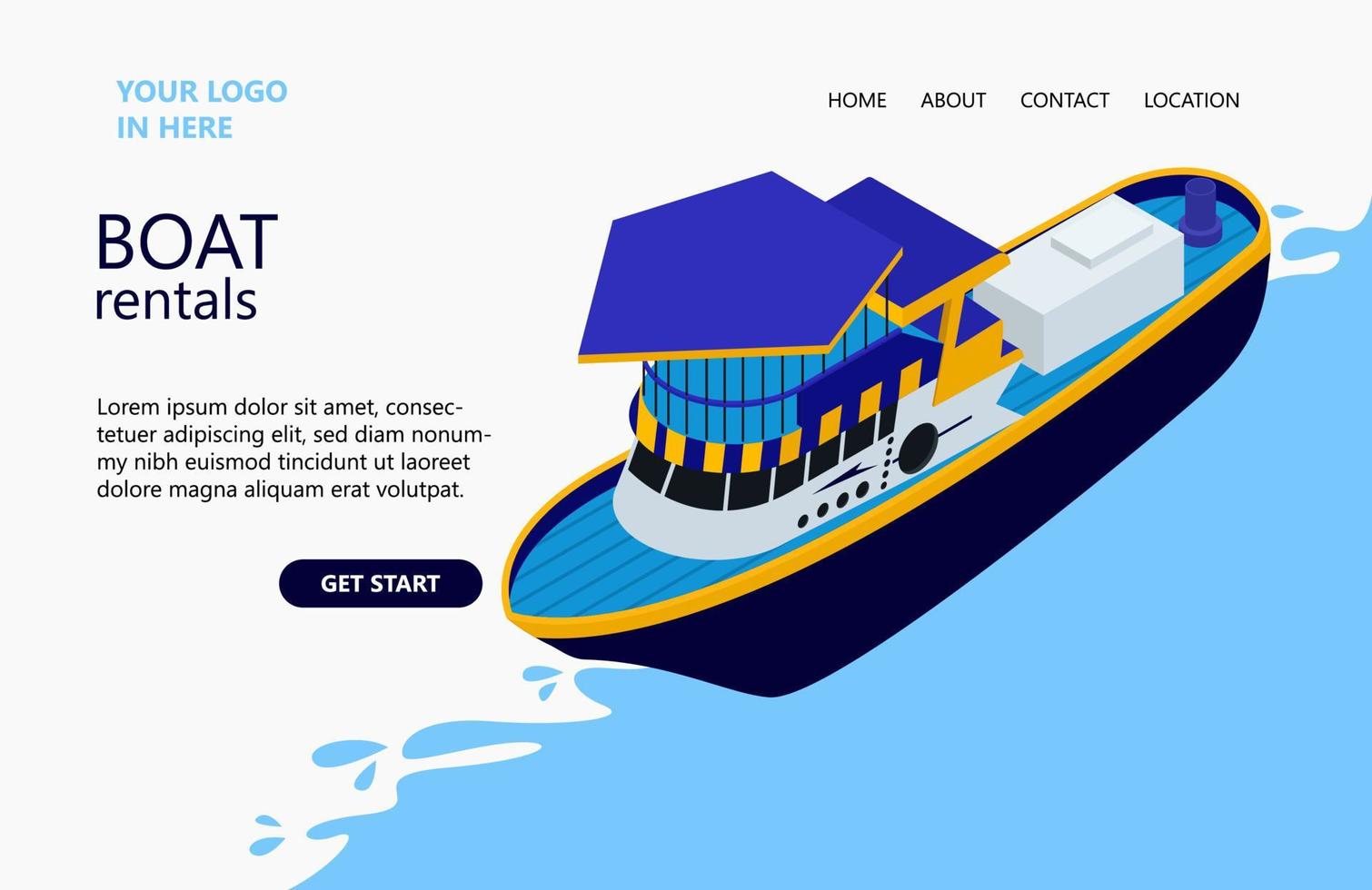 YOUR LOGO
IN HERE

HOME ABOUT CONTACT LOCATION

BOAT
rentals

Lorem ipsum dolor sit amet, consectetuer adipiscing elit, sed diam nonummy nibh euismod tincidunt ut laoreet dolore magna aliquam erat volutpat.

GET START