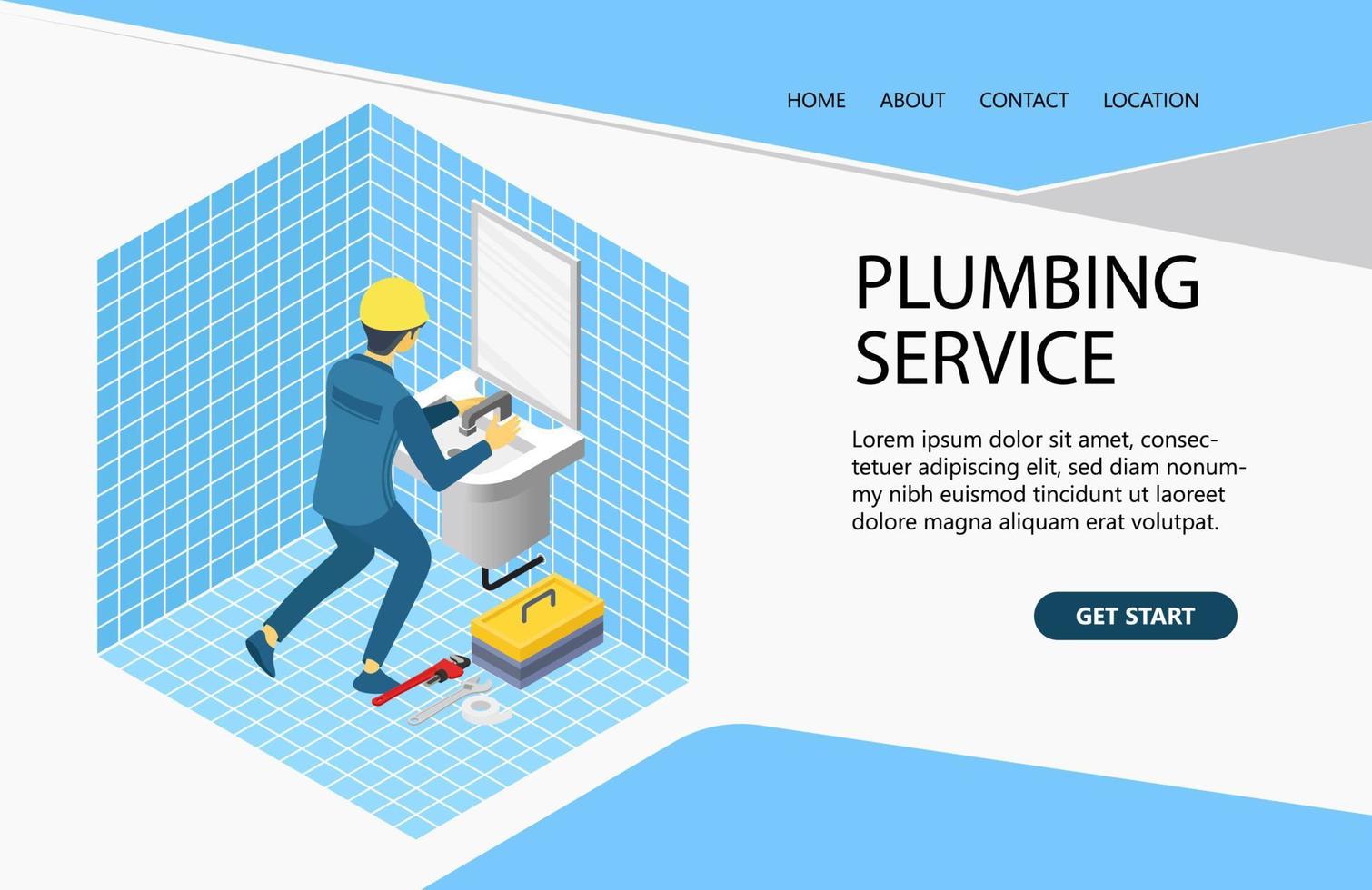 HOME ABOUT CONTACT LOCATION

PLUMBING SERVICE

Lorem ipsum dolor sit amet, consectetuer adipiscing elit, sed diam nonummy nibh euismod tincidunt ut laoreet dolore magna aliquam erat volutpat.

GET START