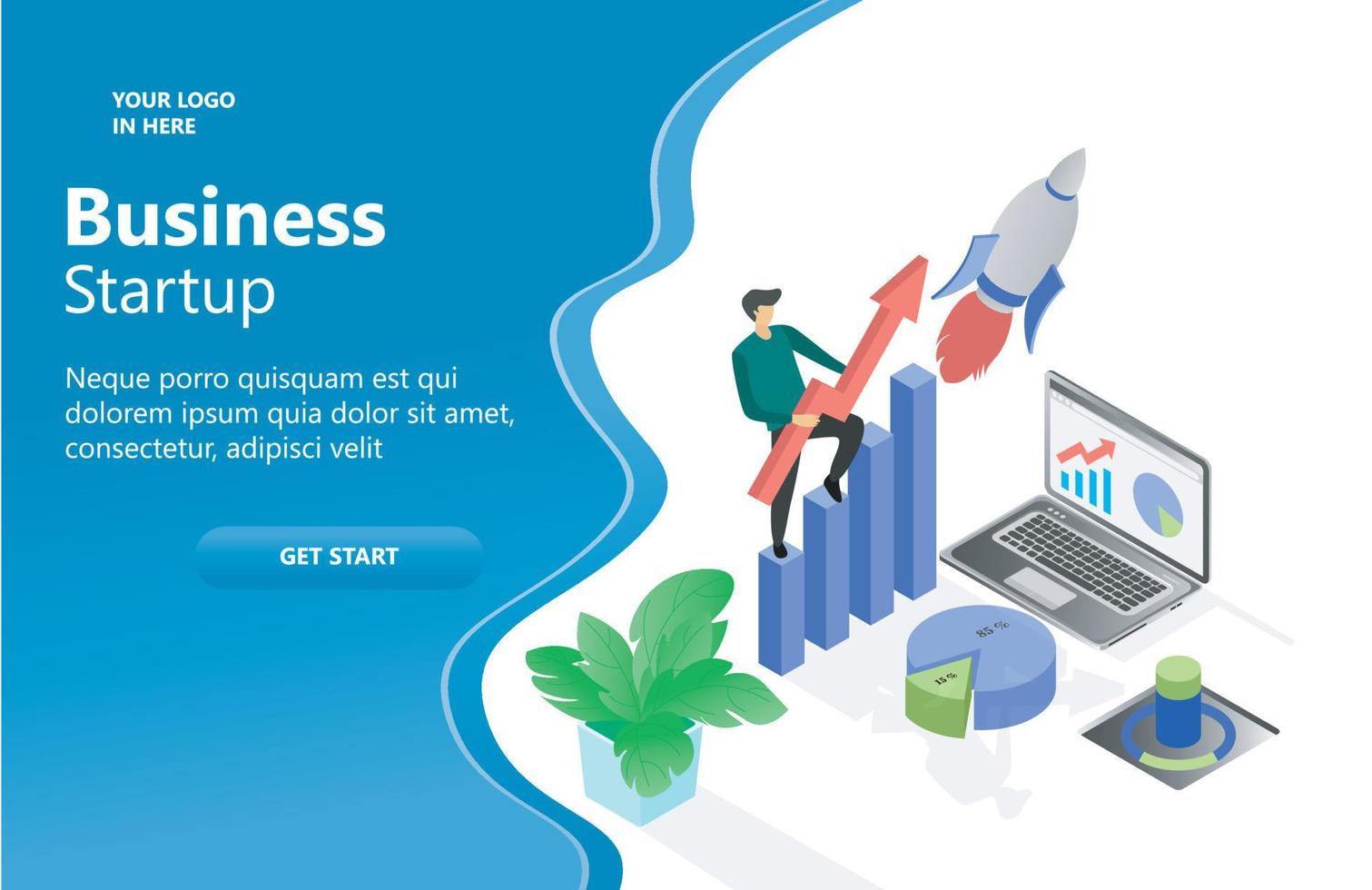 YOUR LOGO
IN HERE

Business
Startup

Neque porro quisquam est qui dolorem ipsum quia dolor sit amet, consectetur, adipisci velit

GET START

85 %
15 %