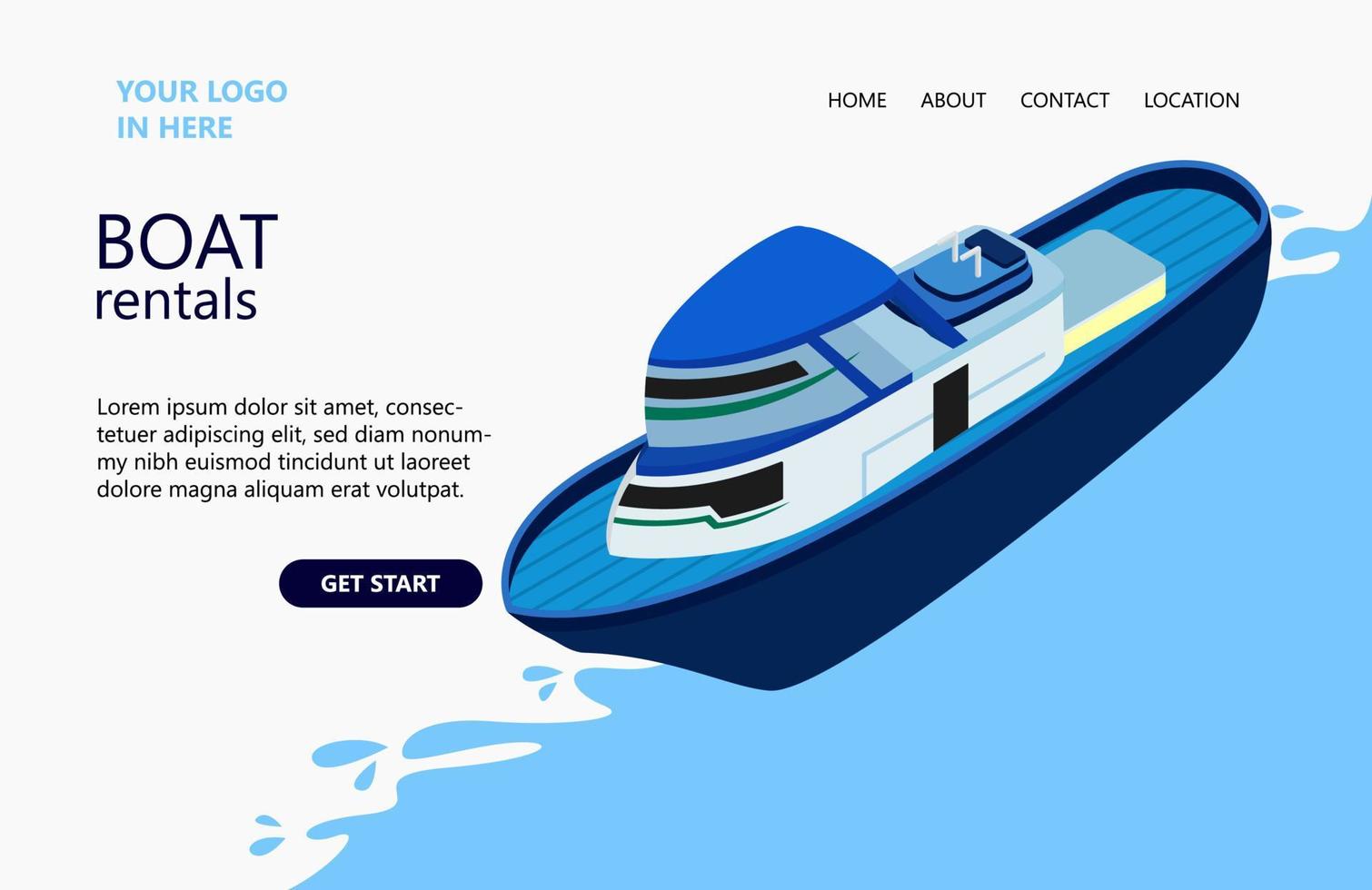 YOUR LOGO
IN HERE

HOME ABOUT CONTACT LOCATION

BOAT
rentals

Lorem ipsum dolor sit amet, consectetuer adipiscing elit, sed diam nonummy nibh euismod tincidunt ut laoreet dolore magna aliquam erat volutpat.

GET START