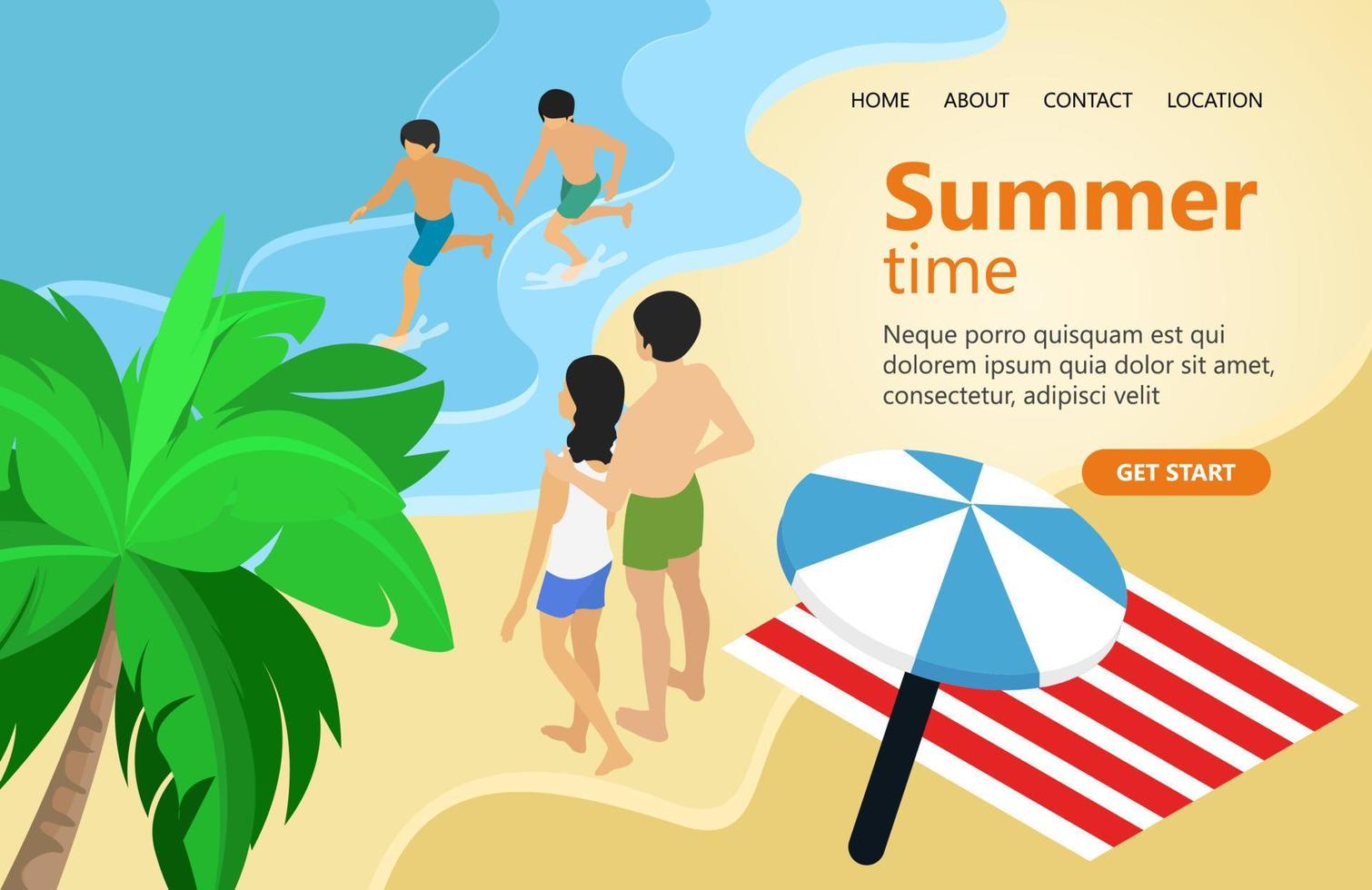 HOME ABOUT CONTACT LOCATION

Summer
time

Neque porro quisquam est qui dolorem ipsum quia dolor sit amet, consectetur, adipisci velit

GET START