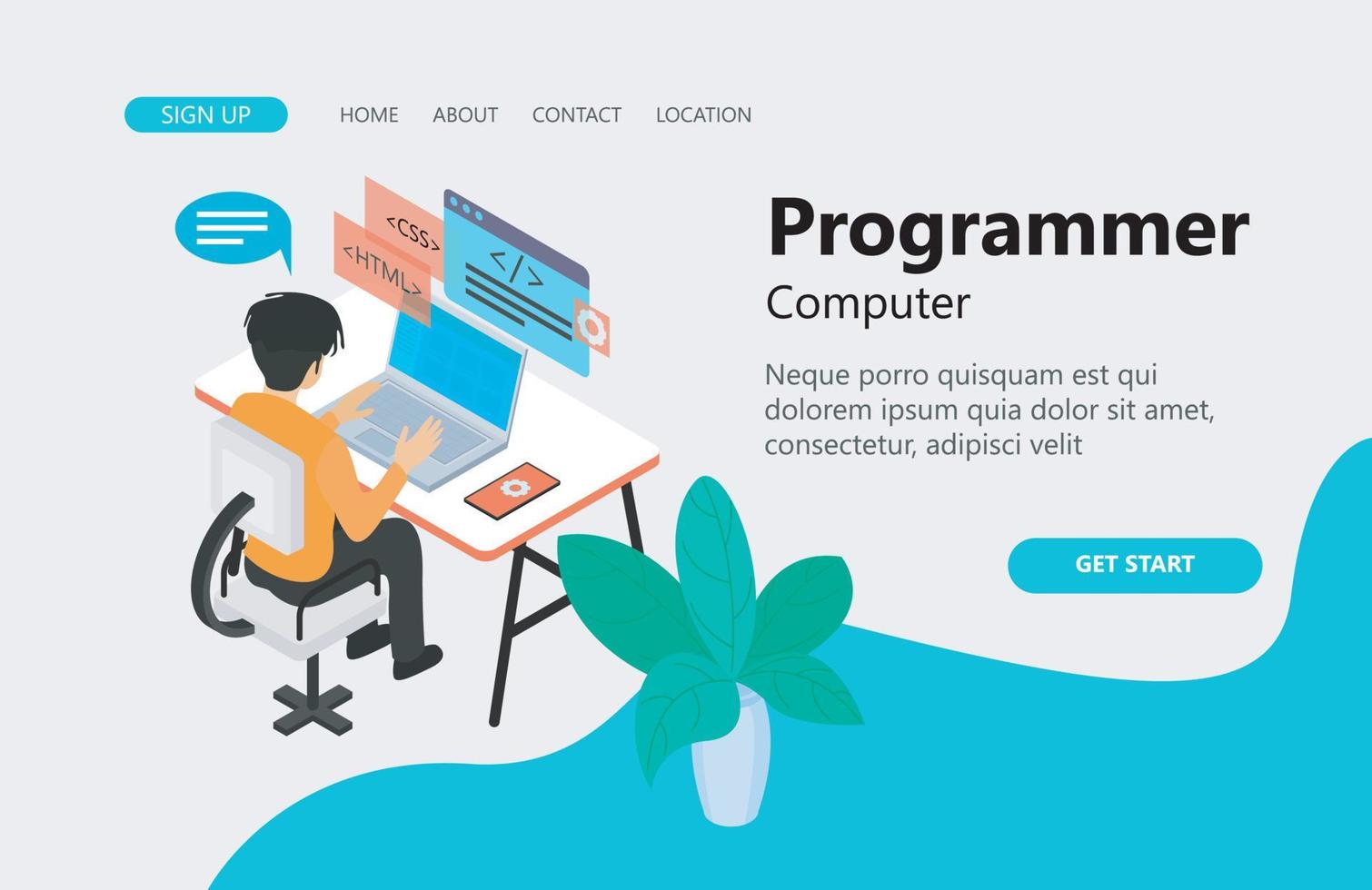 SIGN UP HOME ABOUT CONTACT LOCATION

<CSS>
<HTML>
</>

Programmer
Computer

Neque porro quisquam est qui dolorem ipsum quia dolor sit amet, consectetur, adipisci velit

GET START