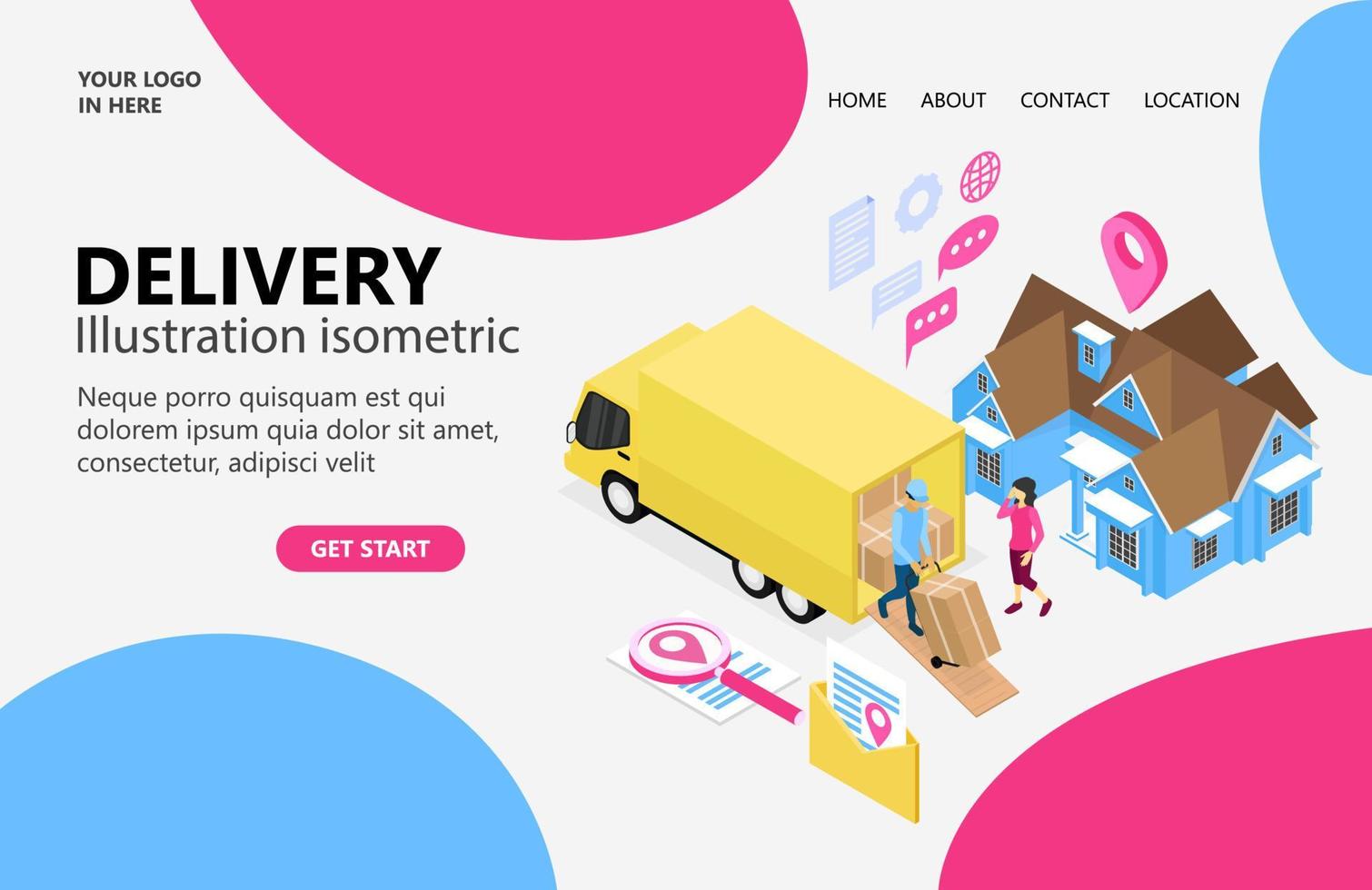 YOUR LOGO
IN HERE

HOME ABOUT CONTACT LOCATION

DELIVERY
Illustration isometric

Neque porro quisquam est qui dolorem ipsum quia dolor sit amet, consectetur, adipisci velit

GET START