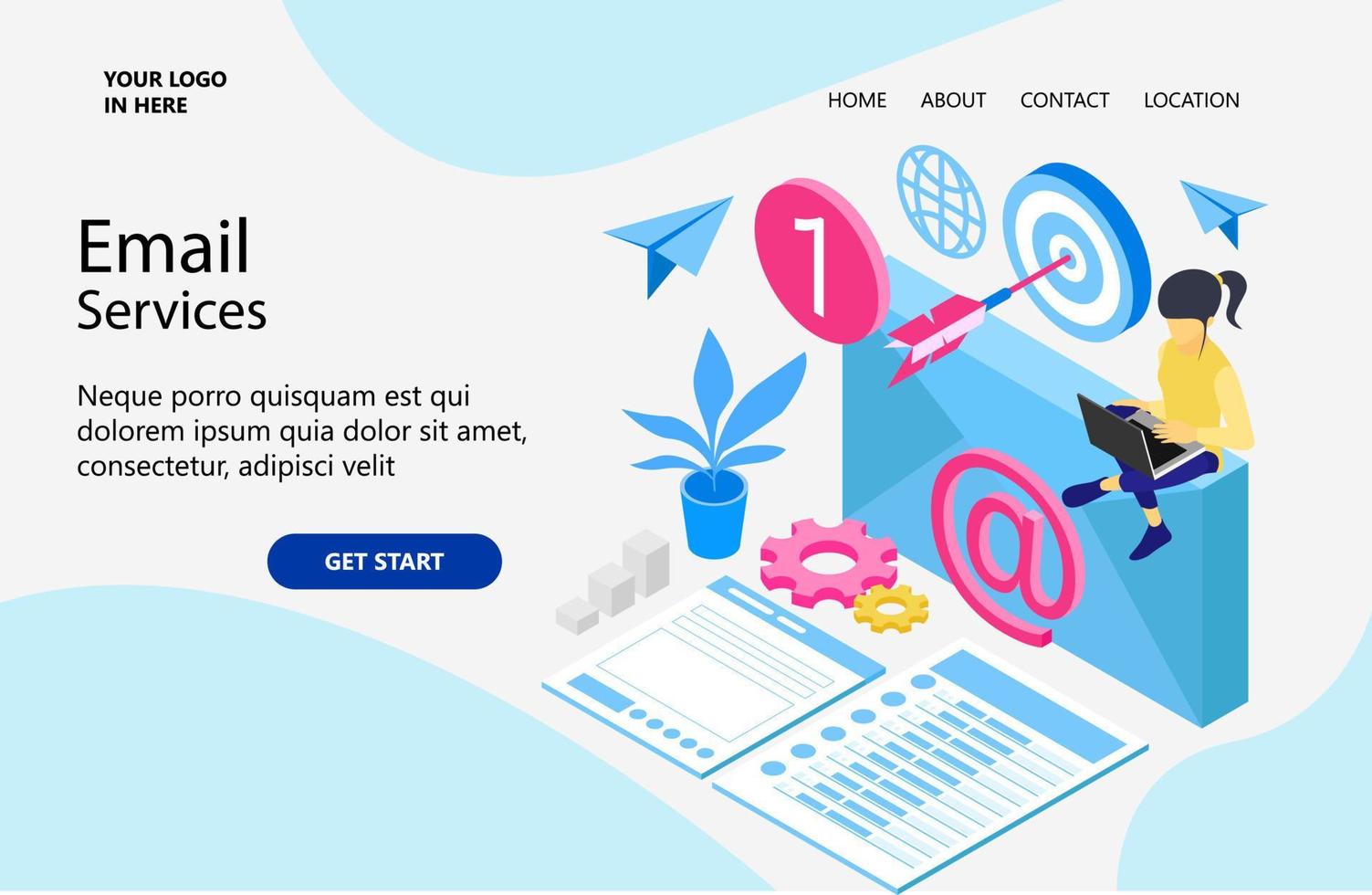 YOUR LOGO
IN HERE

HOME ABOUT CONTACT LOCATION

Email
Services

Neque porro quisquam est qui dolorem ipsum quia dolor sit amet, consectetur, adipisci velit

GET START

1

@