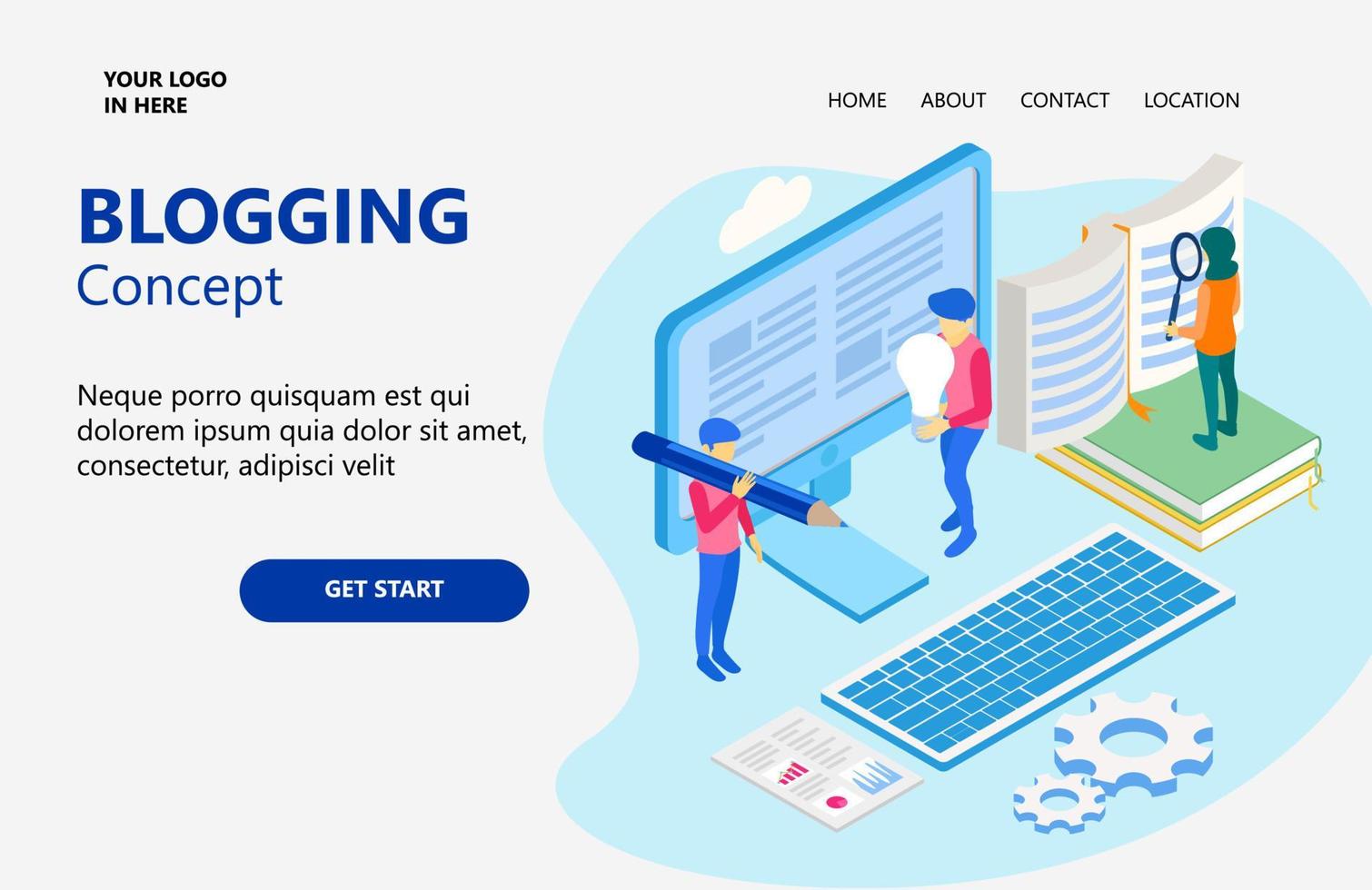 YOUR LOGO
IN HERE

HOME ABOUT CONTACT LOCATION

BLOGGING
Concept

Neque porro quisquam est qui dolorem ipsum quia dolor sit amet, consectetur, adipisci velit

GET START