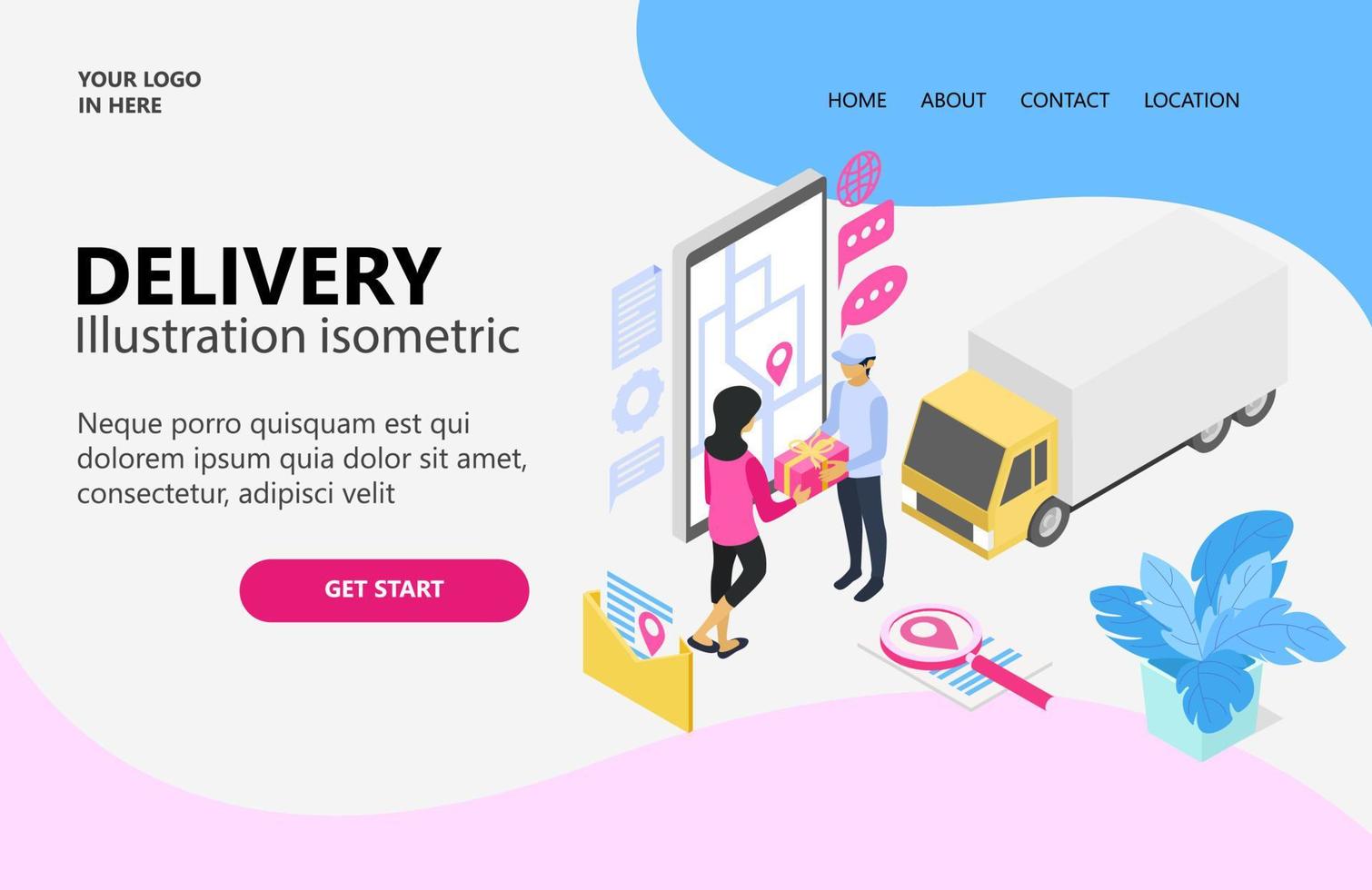 YOUR LOGO
IN HERE

HOME ABOUT CONTACT LOCATION

DELIVERY
Illustration isometric

Neque porro quisquam est qui dolorem ipsum quia dolor sit amet, consectetur, adipisci velit

GET START