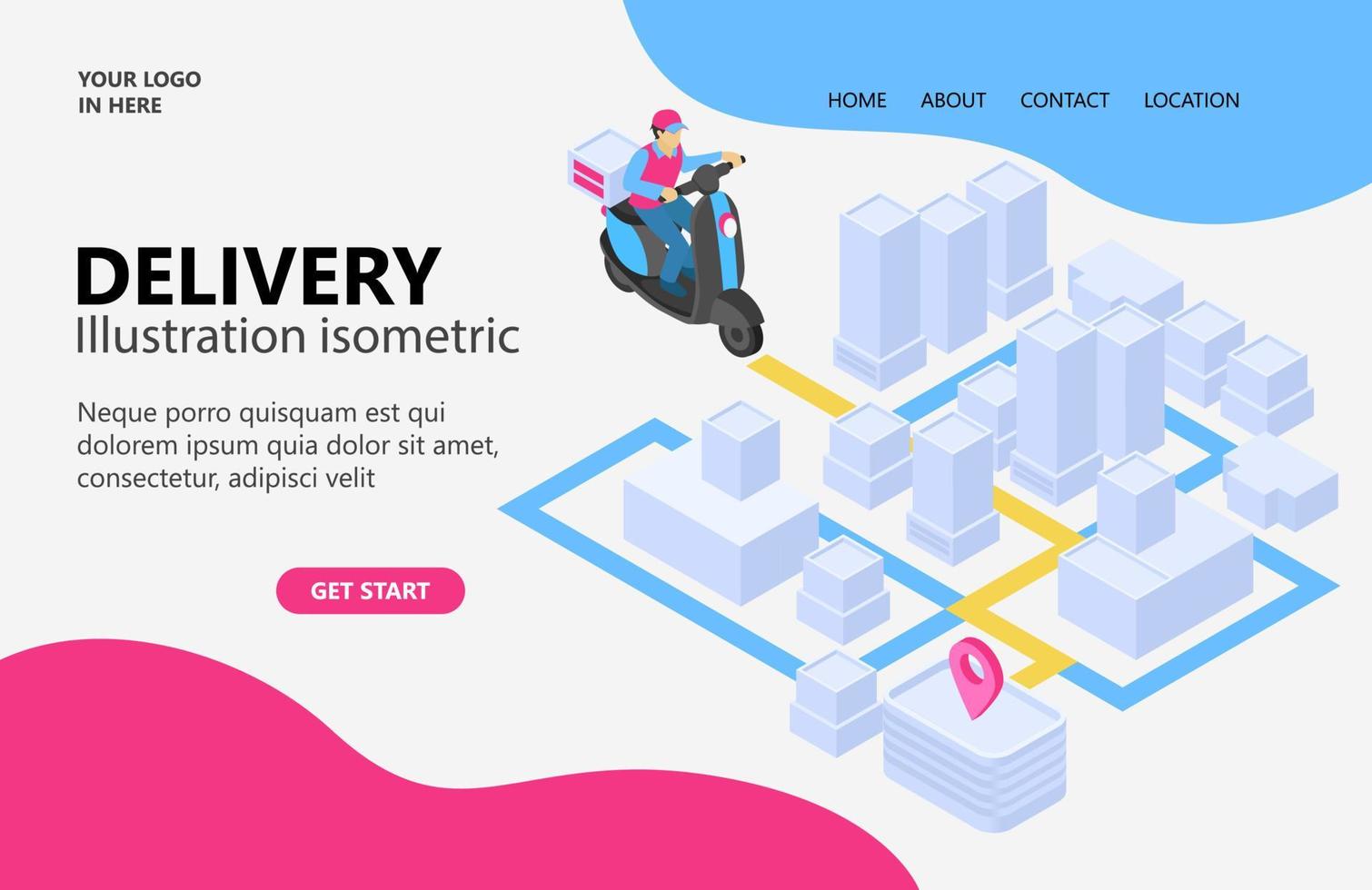 YOUR LOGO
IN HERE

HOME ABOUT CONTACT LOCATION

DELIVERY
Illustration isometric

Neque porro quisquam est qui dolorem ipsum quia dolor sit amet, consectetur, adipisci velit

GET START