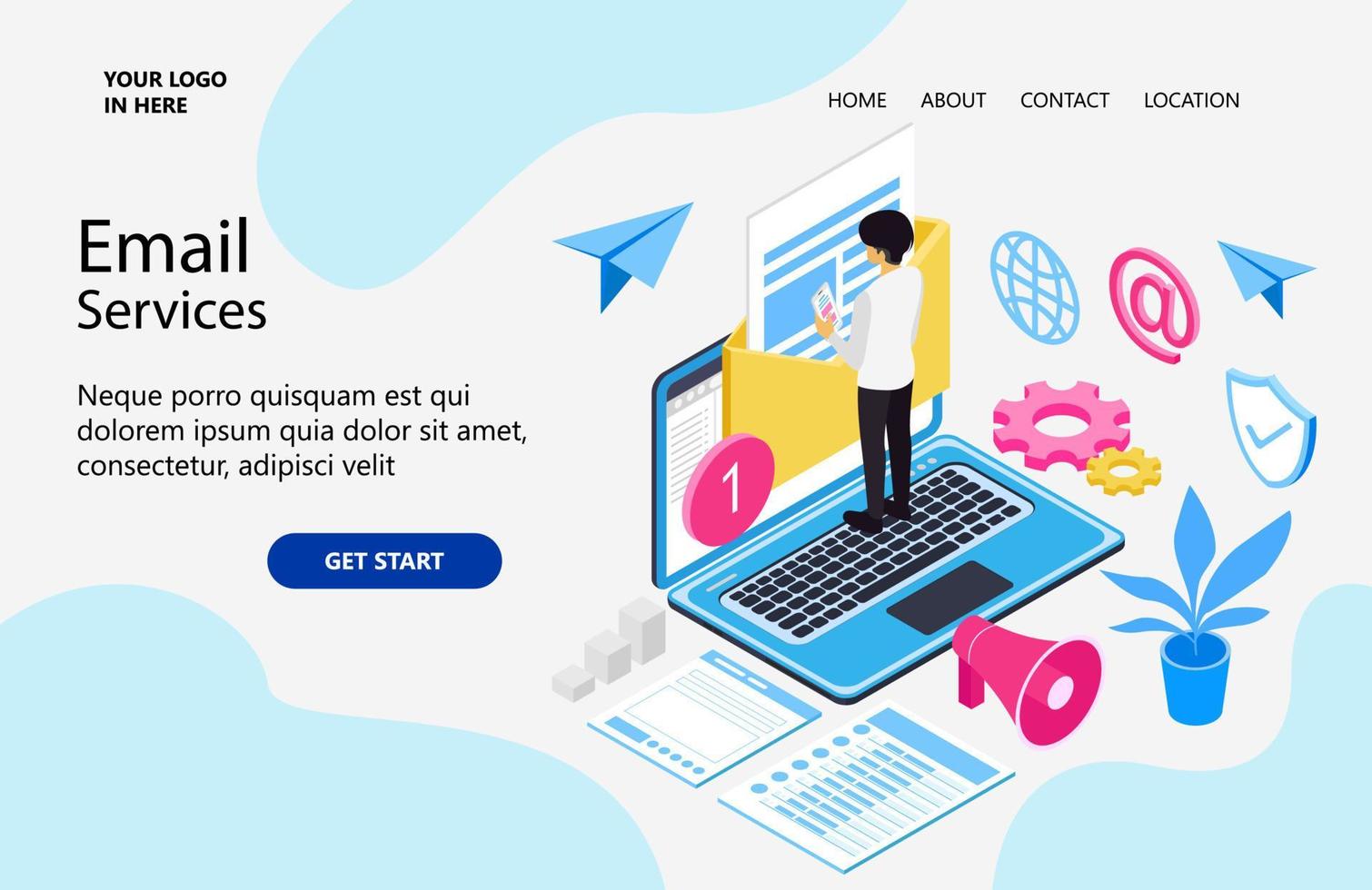 YOUR LOGO
IN HERE

HOME ABOUT CONTACT LOCATION

Email
Services

Neque porro quisquam est qui dolorem ipsum quia dolor sit amet, consectetur, adipisci velit

GET START

1

@