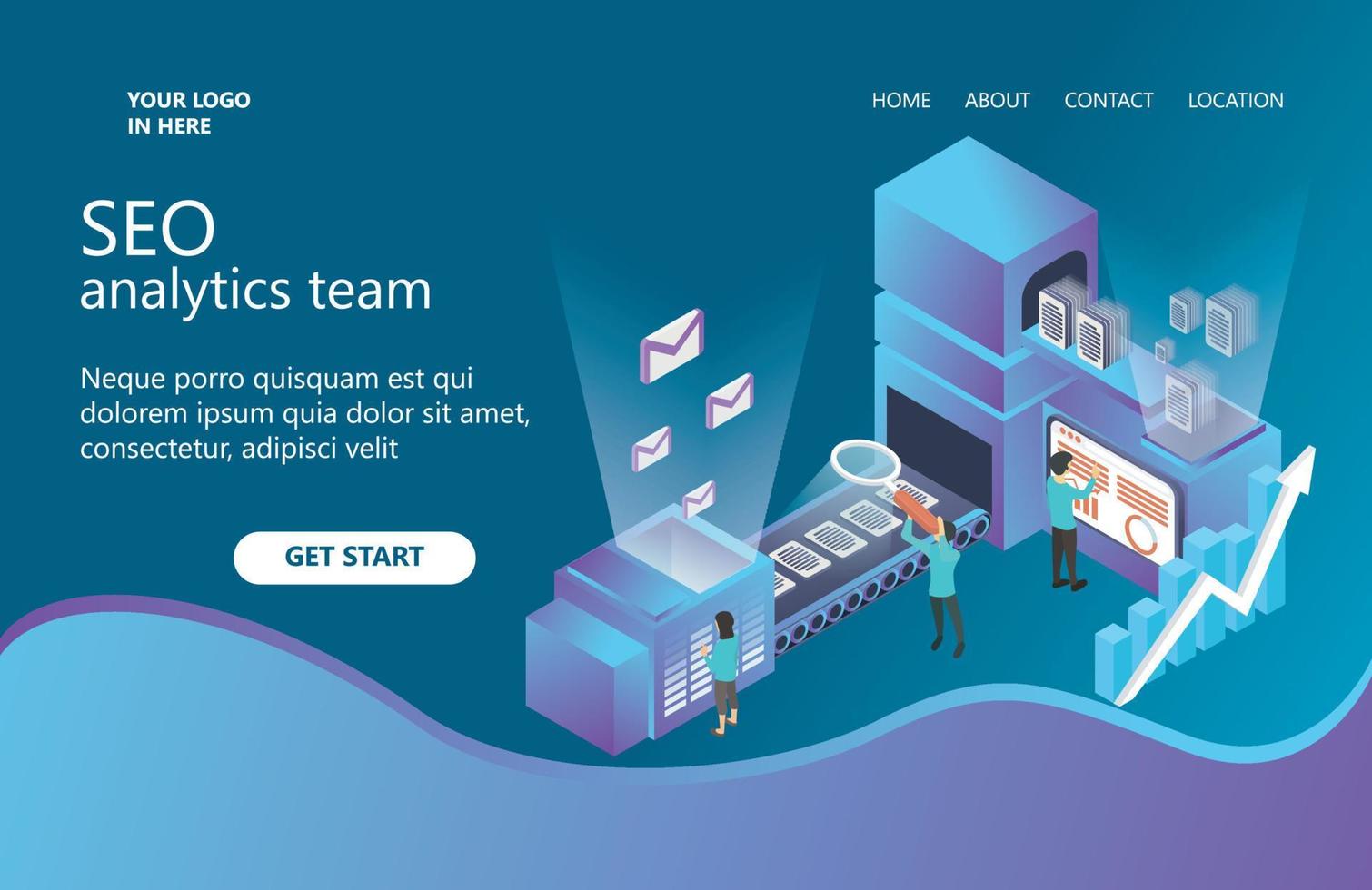 YOUR LOGO
IN HERE

HOME ABOUT CONTACT LOCATION

SEO
analytics team

Neque porro quisquam est qui dolorem ipsum quia dolor sit amet, consectetur, adipisci velit

GET START