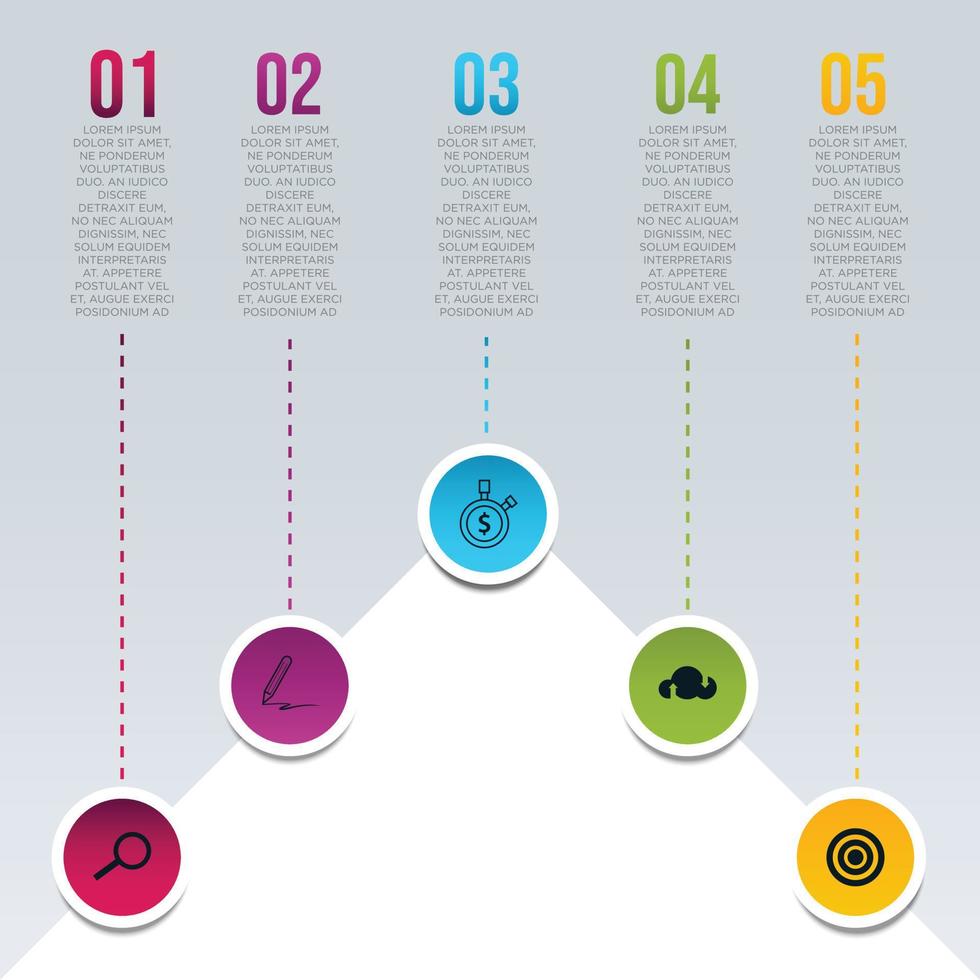 01
LOREM IPSUM DOLOR SIT AMET, NE PONDERUM VOLUPTATIBUS DUO. AN IUDICO DISCERE DETRAXIT EUM, NO NEC ALIQUAM DIGNISSIM, NEC SOLUM EQUIDEM INTERPRETARIS AT. APPETERE POSTULANT VEL ET, AUGUE EXERCI POSIDONIUM AD

02
LOREM IPSUM DOLOR SIT AMET, NE PONDERUM VOLUPTATIBUS DUO. AN IUDICO DISCERE DETRAXIT EUM, NO NEC ALIQUAM DIGNISSIM, NEC SOLUM EQUIDEM INTERPRETARIS AT. APPETERE POSTULANT VEL ET, AUGUE EXERCI POSIDONIUM AD

03
LOREM IPSUM DOLOR SIT AMET, NE PONDERUM VOLUPTATIBUS DUO. AN IUDICO DISCERE DETRAXIT EUM, NO NEC ALIQUAM DIGNISSIM, NEC SOLUM EQUIDEM INTERPRETARIS AT. APPETERE POSTULANT VEL ET, AUGUE EXERCI POSIDONIUM AD

04
LOREM IPSUM DOLOR SIT AMET, NE PONDERUM VOLUPTATIBUS DUO. AN IUDICO DISCERE DETRAXIT EUM, NO NEC ALIQUAM DIGNISSIM, NEC SOLUM EQUIDEM INTERPRETARIS AT. APPETERE POSTULANT VEL ET, AUGUE EXERCI POSIDONIUM AD

05
LOREM IPSUM DOLOR SIT AMET, NE PONDERUM VOLUPTATIBUS DUO. AN IUDICO DISCERE DETRAXIT EUM, NO NEC ALIQUAM DIGNISSIM, NEC SOLUM EQUIDEM INTERPRETARIS AT. APPETERE POSTULANT VEL ET, AUGUE EXERCI POSIDONIUM AD

$