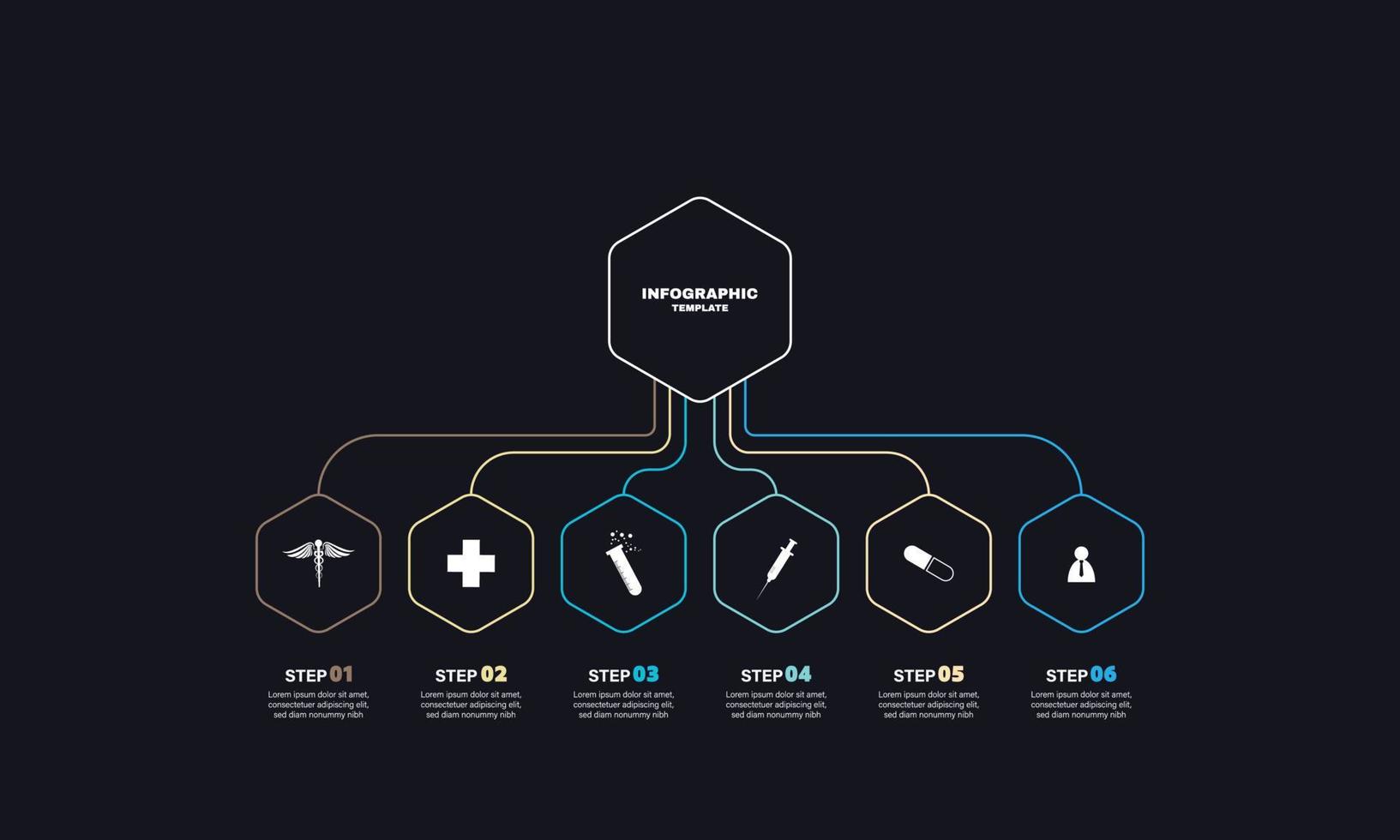 INFOGRAPHIC
TEMPLATE

STEP 01
Lorem ipsum dolor sit amet, consectetuer adipiscing elit, sed diam nonummy nibh

STEP 02
Lorem ipsum dolor sit amet, consectetuer adipiscing elit, sed diam nonummy nibh

STEP 03
Lorem ipsum dolor sit amet, consectetuer adipiscing elit, sed diam nonummy nibh

STEP 04
Lorem ipsum dolor sit amet, consectetuer adipiscing elit, sed diam nonummy nibh

STEP 05
Lorem ipsum dolor sit amet, consectetuer adipiscing elit, sed diam nonummy nibh

STEP 06
Lorem ipsum dolor sit amet, consectetuer adipiscing elit, sed diam nonummy nibh