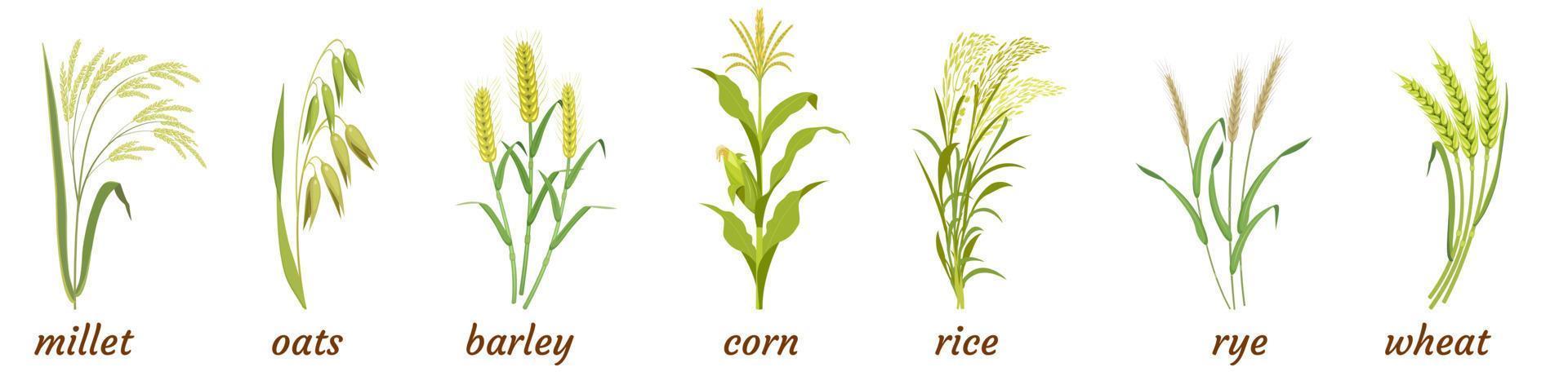 millet oats barley corn rice rye wheat