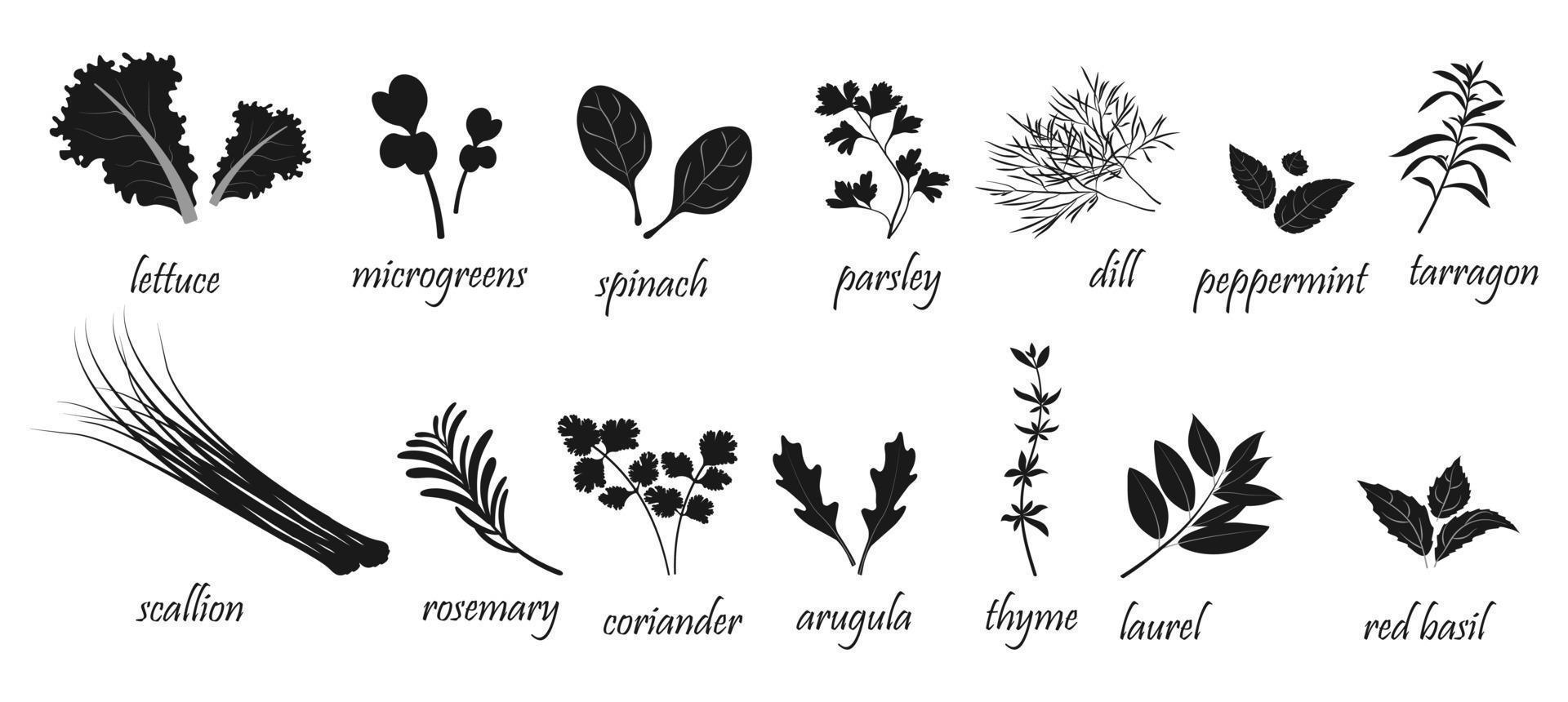 lettuce microgreens spinach parsley dill peppermint tarragon

scallion rosemary coriander arugula thyme laurel red basil