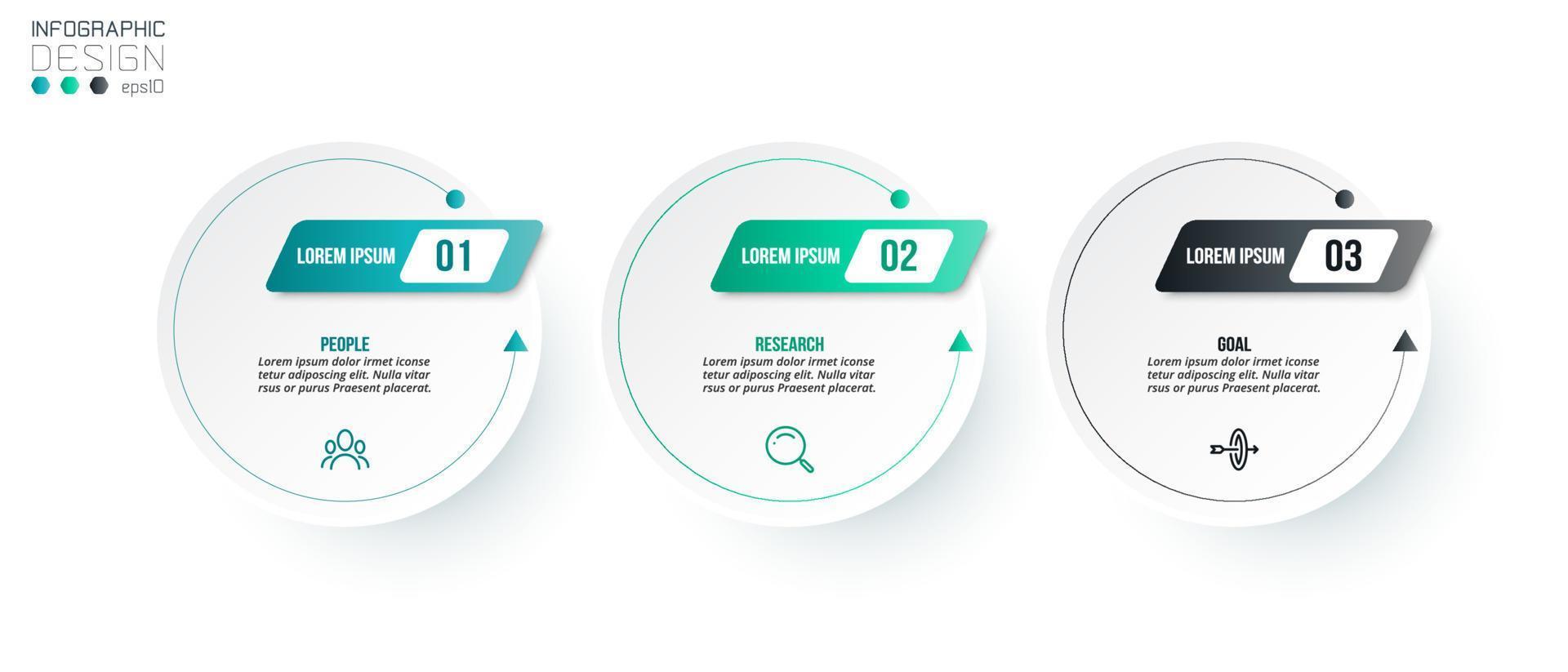 INFOGRAPHIC
DESIGN
eps10

LOREM IPSUM 01

PEOPLE
Lorem ipsum dolor irmet iconse tetur adiposcing elit. Nulla vitar rsus or purus Praesent placerat.

LOREM IPSUM 02

RESEARCH
Lorem ipsum dolor irmet iconse tetur adiposcing elit. Nulla vitar rsus or purus Praesent placerat.

LOREM IPSUM 03

GOAL
Lorem ipsum dolor irmet iconse tetur adiposcing elit. Nulla vitar rsus or purus Praesent placerat.