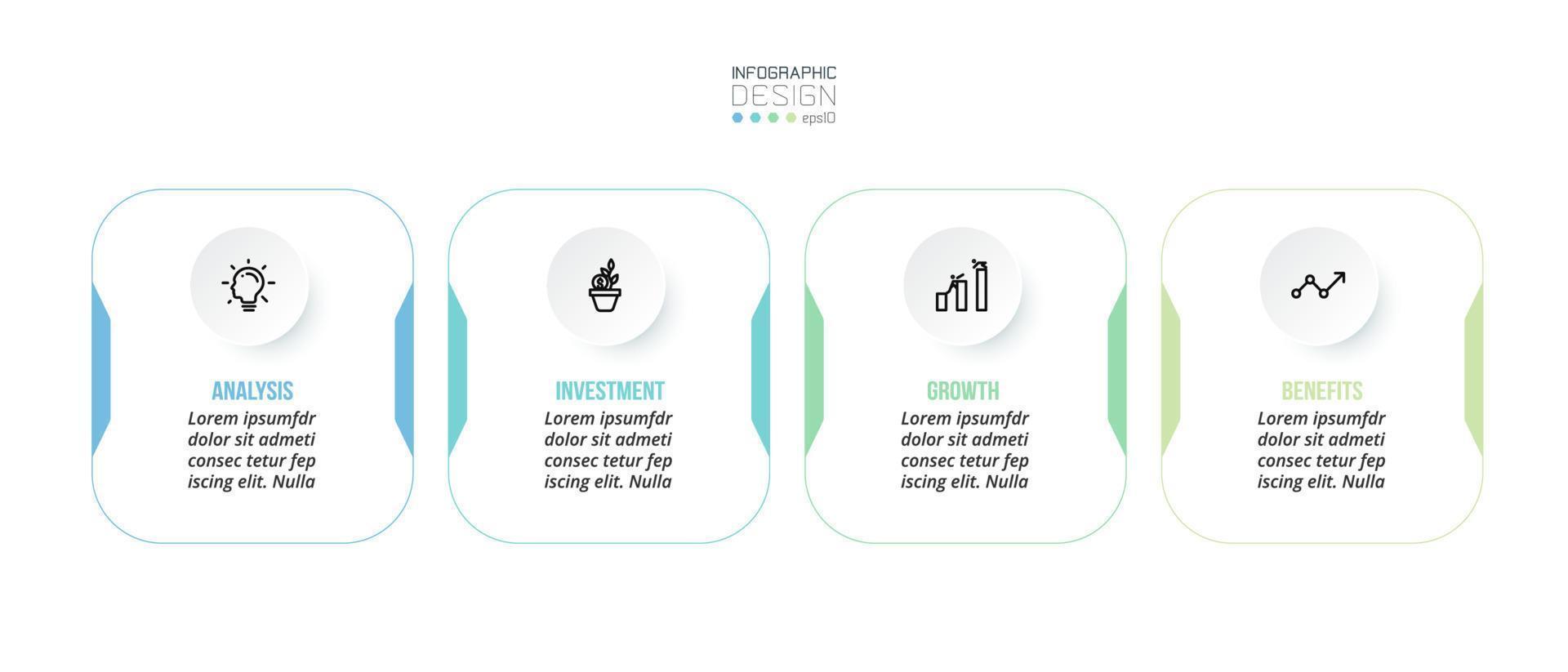 INFOGRAPHIC
DESIGN
eps10

ANALYSIS
Lorem ipsumfdr dolor sit admeti consec tetur fep iscing elit. Nulla

INVESTMENT
Lorem ipsumfdr dolor sit admeti consec tetur fep iscing elit. Nulla

GROWTH
Lorem ipsumfdr dolor sit admeti consec tetur fep iscing elit. Nulla

BENEFITS
Lorem ipsumfdr dolor sit admeti consec tetur fep iscing elit. Nulla