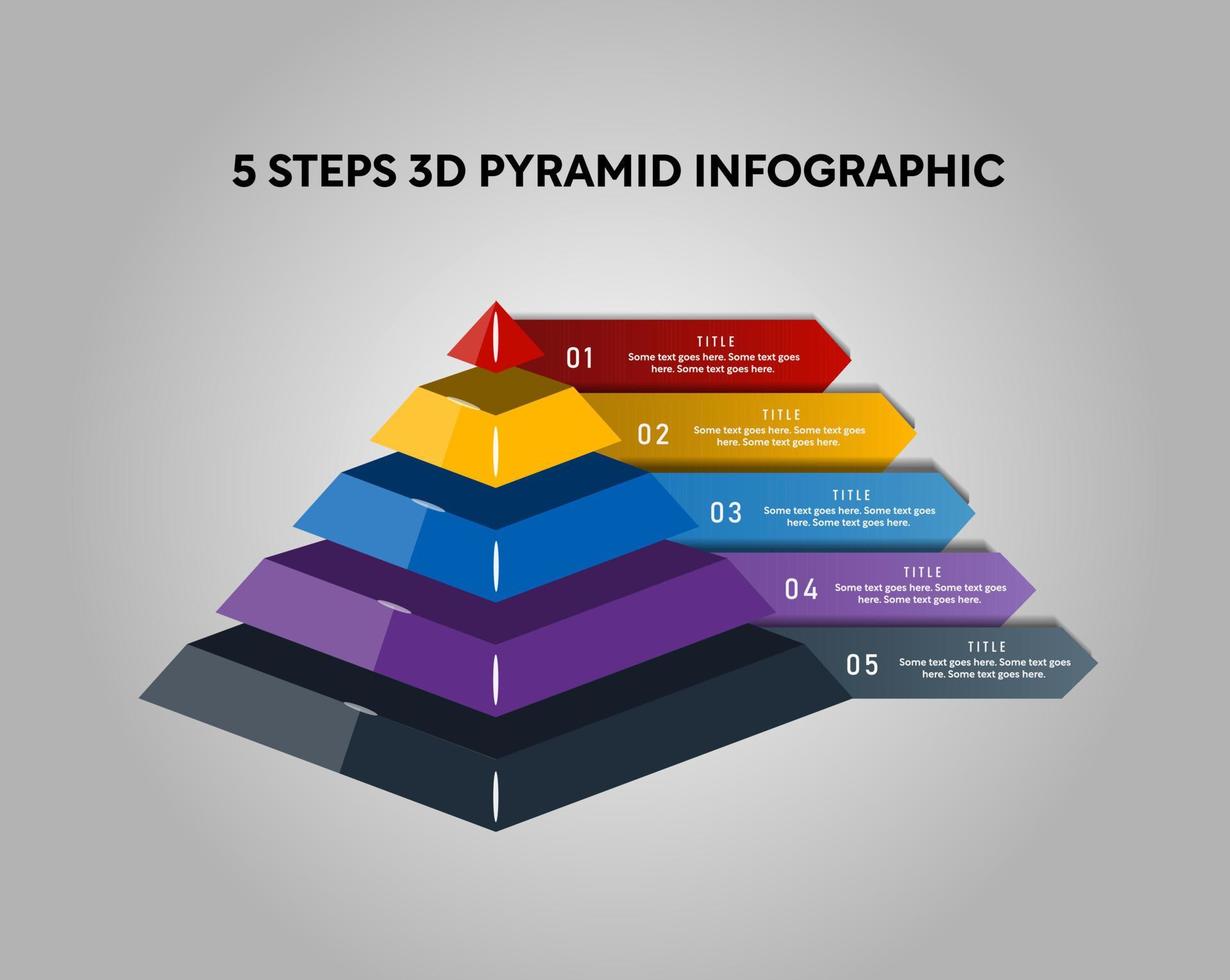 5 STEPS 3D PYRAMID INFOGRAPHIC

01
TITLE
Some text goes here. Some text goes here. Some text goes here.

02
TITLE
Some text goes here. Some text goes here. Some text goes here.

03
TITLE
Some text goes here. Some text goes here. Some text goes here.

04
TITLE
Some text goes here. Some text goes here. Some text goes here.

05
TITLE
Some text goes here. Some text goes here. Some text goes here.