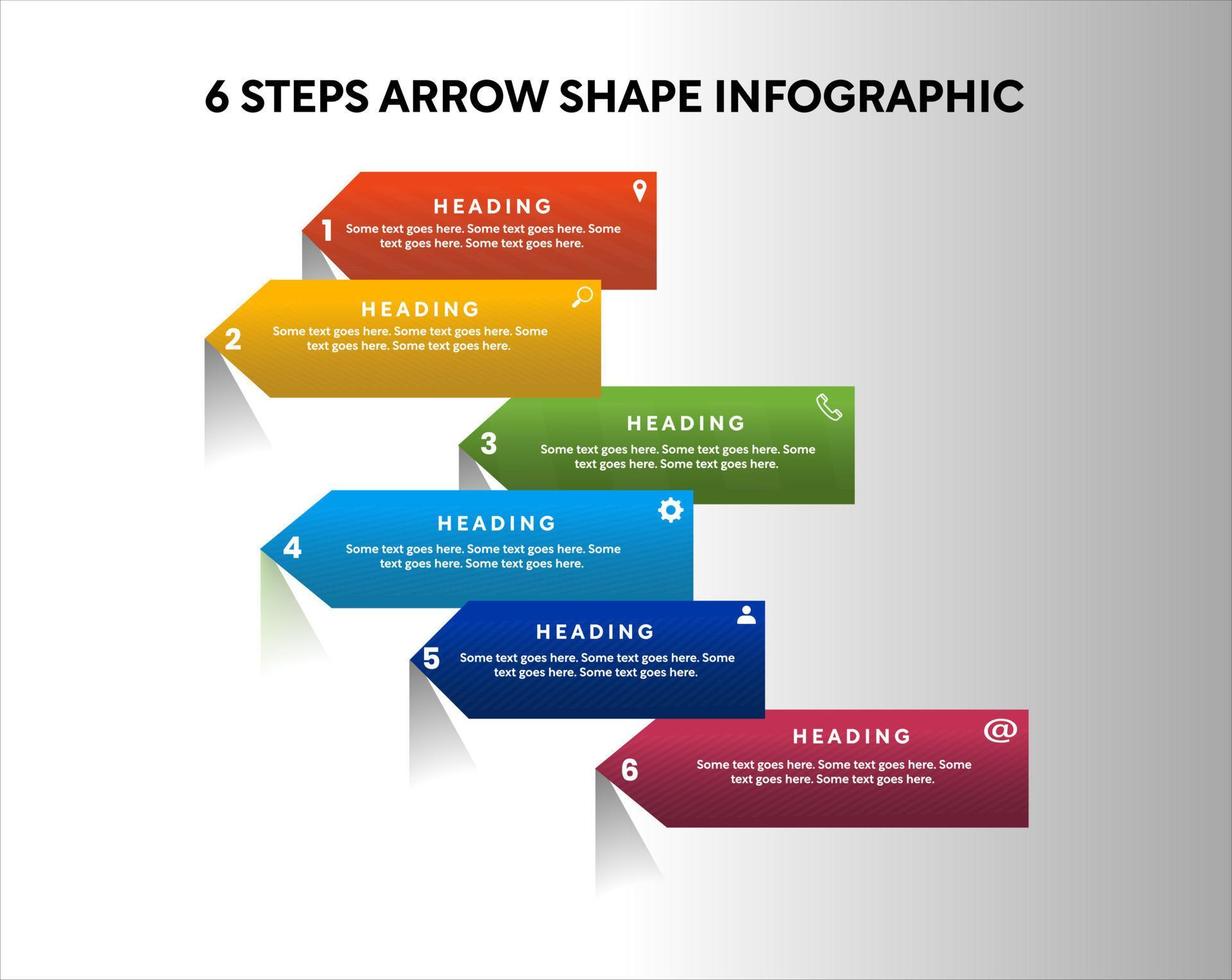 6 STEPS ARROW SHAPE INFOGRAPHIC

1
HEADING
Some text goes here. Some text goes here. Some text goes here. Some text goes here.

2
HEADING
Some text goes here. Some text goes here. Some text goes here. Some text goes here.

3
HEADING
Some text goes here. Some text goes here. Some text goes here. Some text goes here.

4
HEADING
Some text goes here. Some text goes here. Some text goes here. Some text goes here.

5
HEADING
Some text goes here. Some text goes here. Some text goes here. Some text goes here.

6
HEADING
Some text goes here. Some text goes here. Some text goes here. Some text goes here.