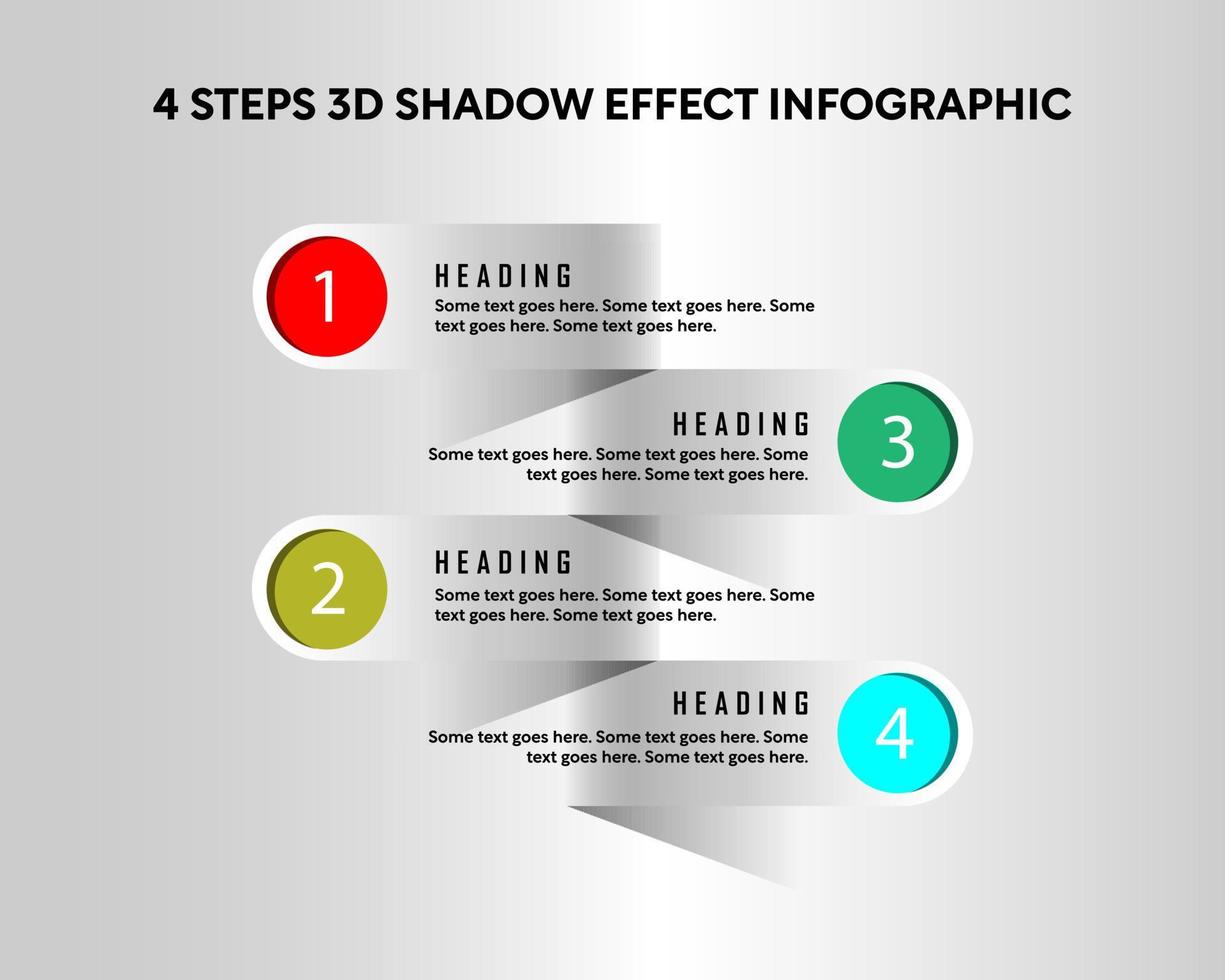 4 STEPS 3D SHADOW EFFECT INFOGRAPHIC

1
HEADING
Some text goes here. Some text goes here. Some text goes here. Some text goes here.

HEADING
Some text goes here. Some text goes here. Some text goes here. Some text goes here.
3

2
HEADING
Some text goes here. Some text goes here. Some text goes here. Some text goes here.

HEADING
Some text goes here. Some text goes here. Some text goes here. Some text goes here.
4