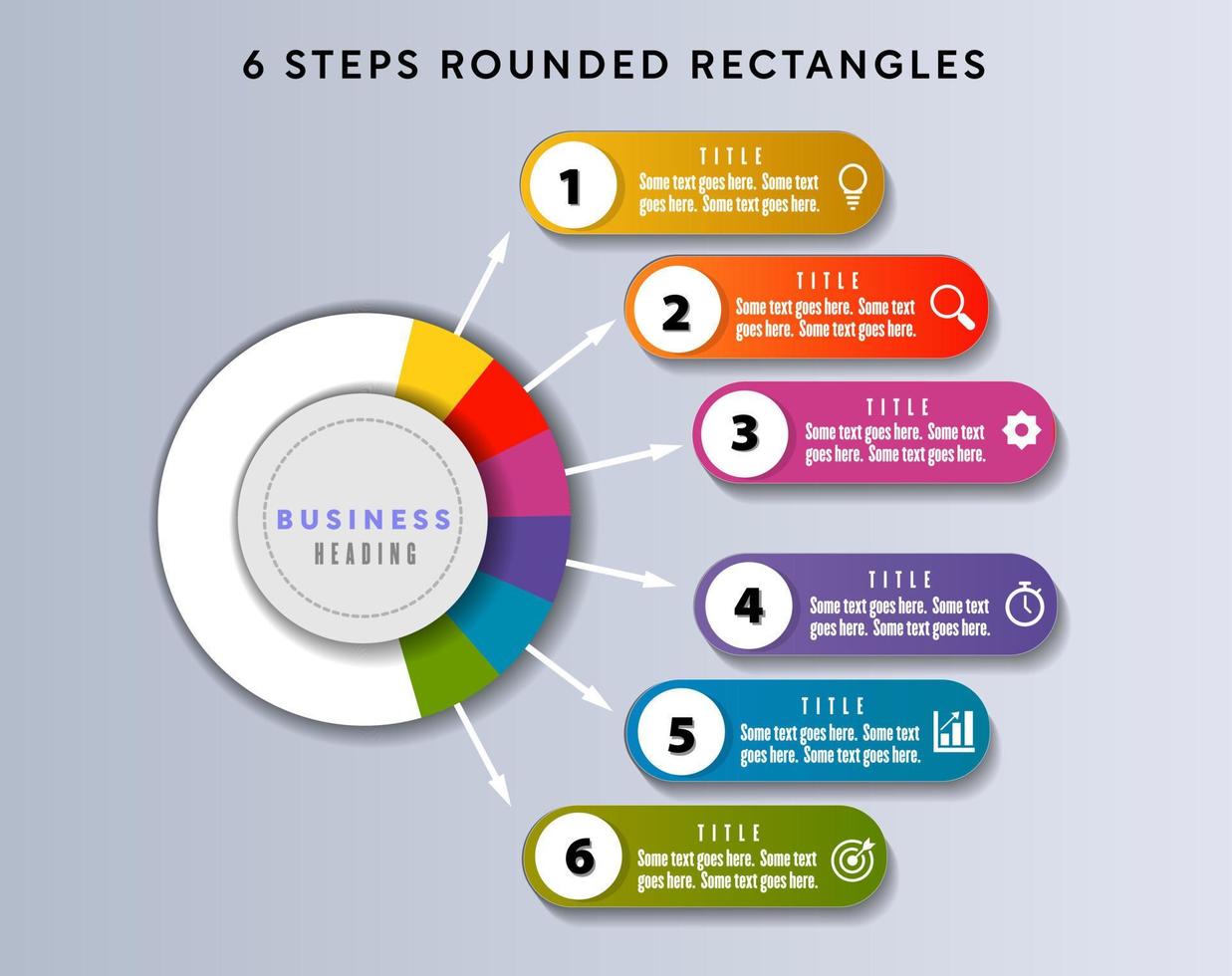 6 STEPS ROUNDED RECTANGLES

BUSINESS
HEADING

1
TITLE
Some text goes here. Some text goes here. Some text goes here.

2
TITLE
Some text goes here. Some text goes here. Some text goes here.

3
TITLE
Some text goes here. Some text goes here. Some text goes here.

4
TITLE
Some text goes here. Some text goes here. Some text goes here.

5
TITLE
Some text goes here. Some text goes here. Some text goes here.

6
TITLE
Some text goes here. Some text goes here. Some text goes here.