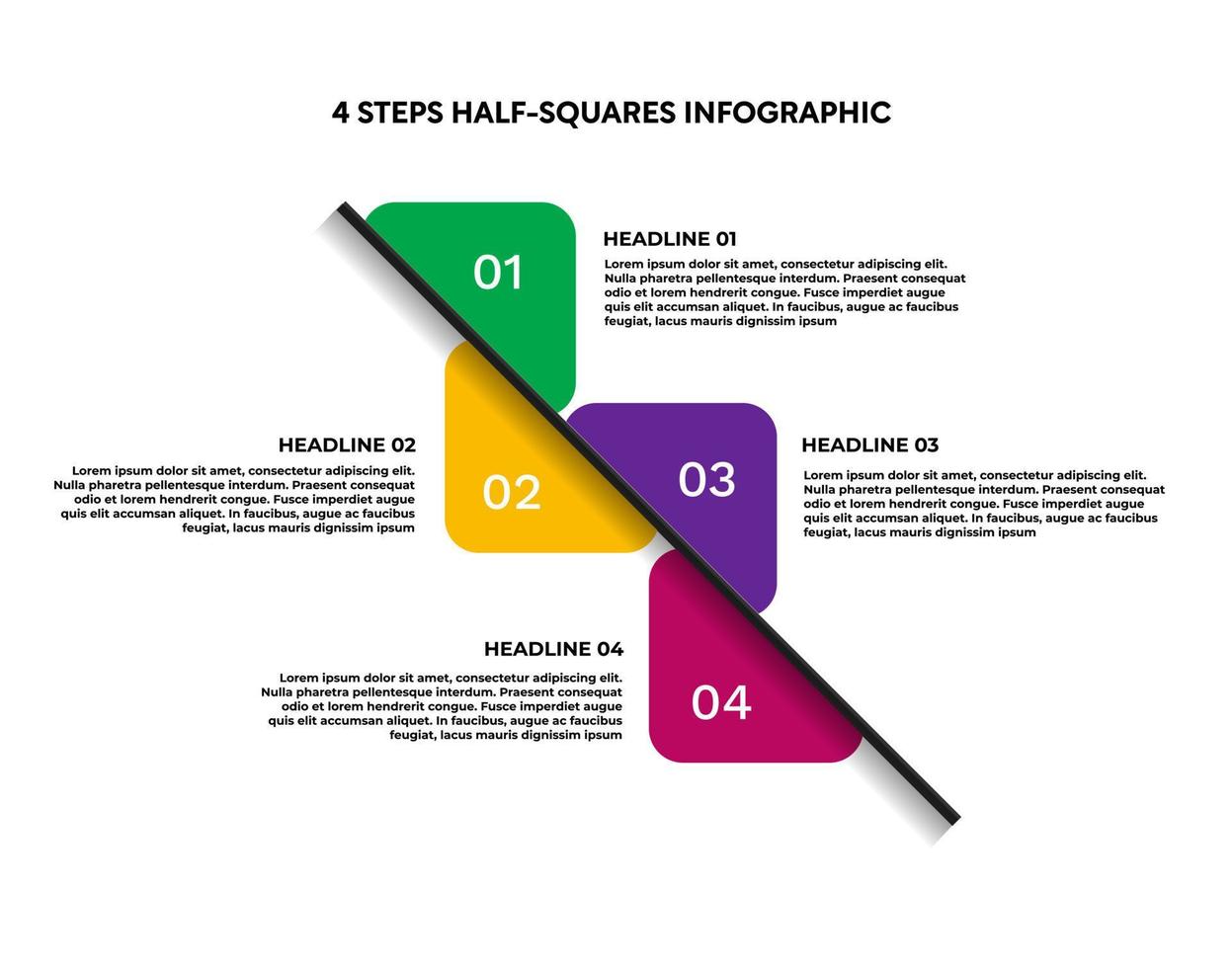 4 STEPS HALF-SQUARES INFOGRAPHIC

01

HEADLINE 01

Lorem ipsum dolor sit amet, consectetur adipiscing elit. Nulla pharetra pellentesque interdum. Praesent consequat odio et lorem hendrerit congue. Fusce imperdiet augue quis elit accumsan aliquet. In faucibus, augue ac faucibus feugiat, lacus mauris dignissim ipsum

HEADLINE 02

Lorem ipsum dolor sit amet, consectetur adipiscing elit. Nulla pharetra pellentesque interdum. Praesent consequat odio et lorem hendrerit congue. Fusce imperdiet augue quis elit accumsan aliquet. In faucibus, augue ac faucibus feugiat, lacus mauris dignissim ipsum

02

03

HEADLINE 03

Lorem ipsum dolor sit amet, consectetur adipiscing elit. Nulla pharetra pellentesque interdum. Praesent consequat odio et lorem hendrerit congue. Fusce imperdiet augue quis elit accumsan aliquet. In faucibus, augue ac faucibus feugiat, lacus mauris dignissim ipsum

HEADLINE 04

Lorem ipsum dolor sit amet, consectetur adipiscing elit. Nulla pharetra pellentesque interdum. Praesent consequat odio et lorem hendrerit congue. Fusce imperdiet augue quis elit accumsan aliquet. In faucibus, augue ac faucibus feugiat, lacus mauris dignissim ipsum

04