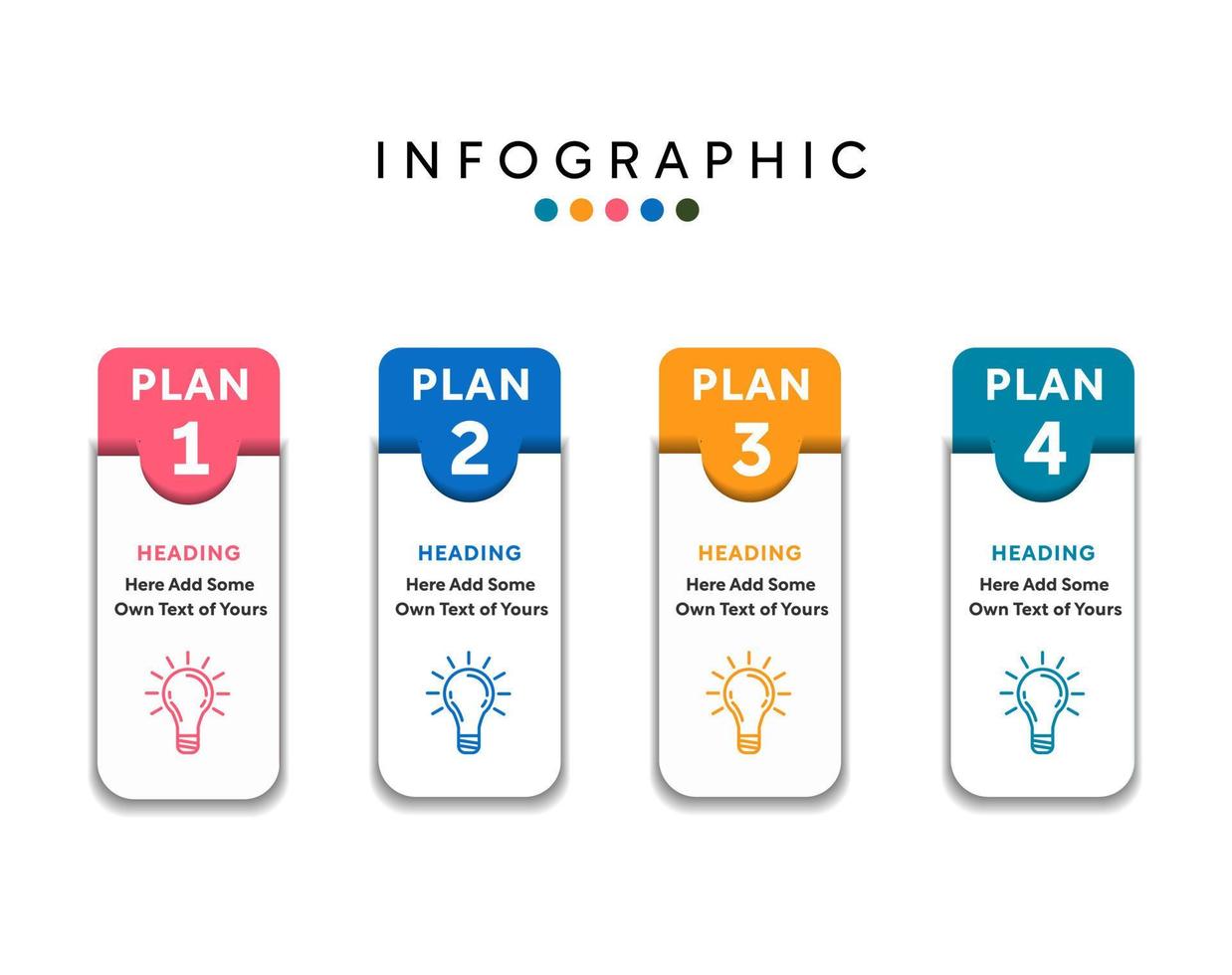 INFOGRAPHIC

PLAN 1

HEADING

Here Add Some Own Text of Yours

PLAN 2

HEADING

Here Add Some Own Text of Yours

PLAN 3

HEADING

Here Add Some Own Text of Yours

PLAN 4

HEADING

Here Add Some Own Text of Yours