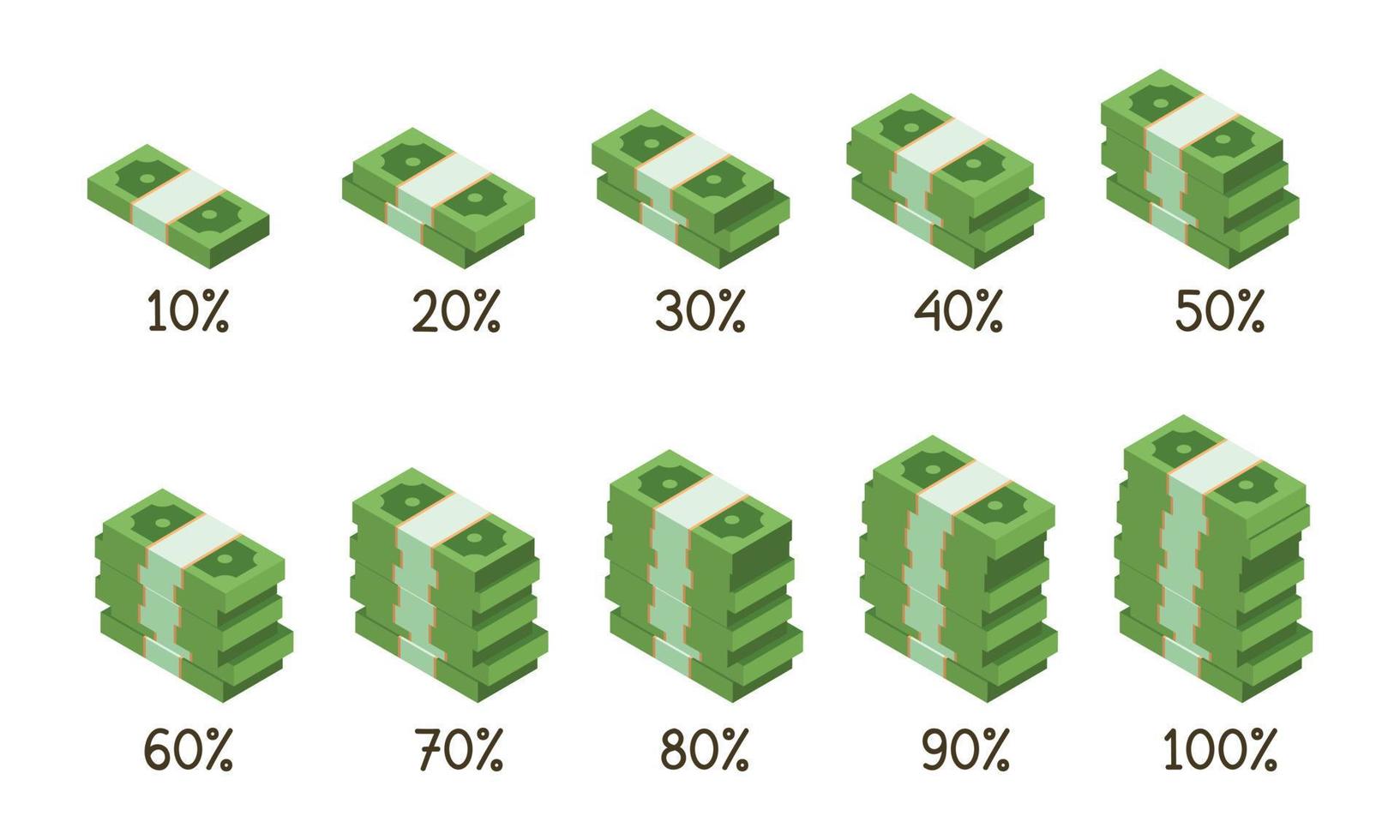 10%
20%
30%
40%
50%
60%
70%
80%
90%
100%