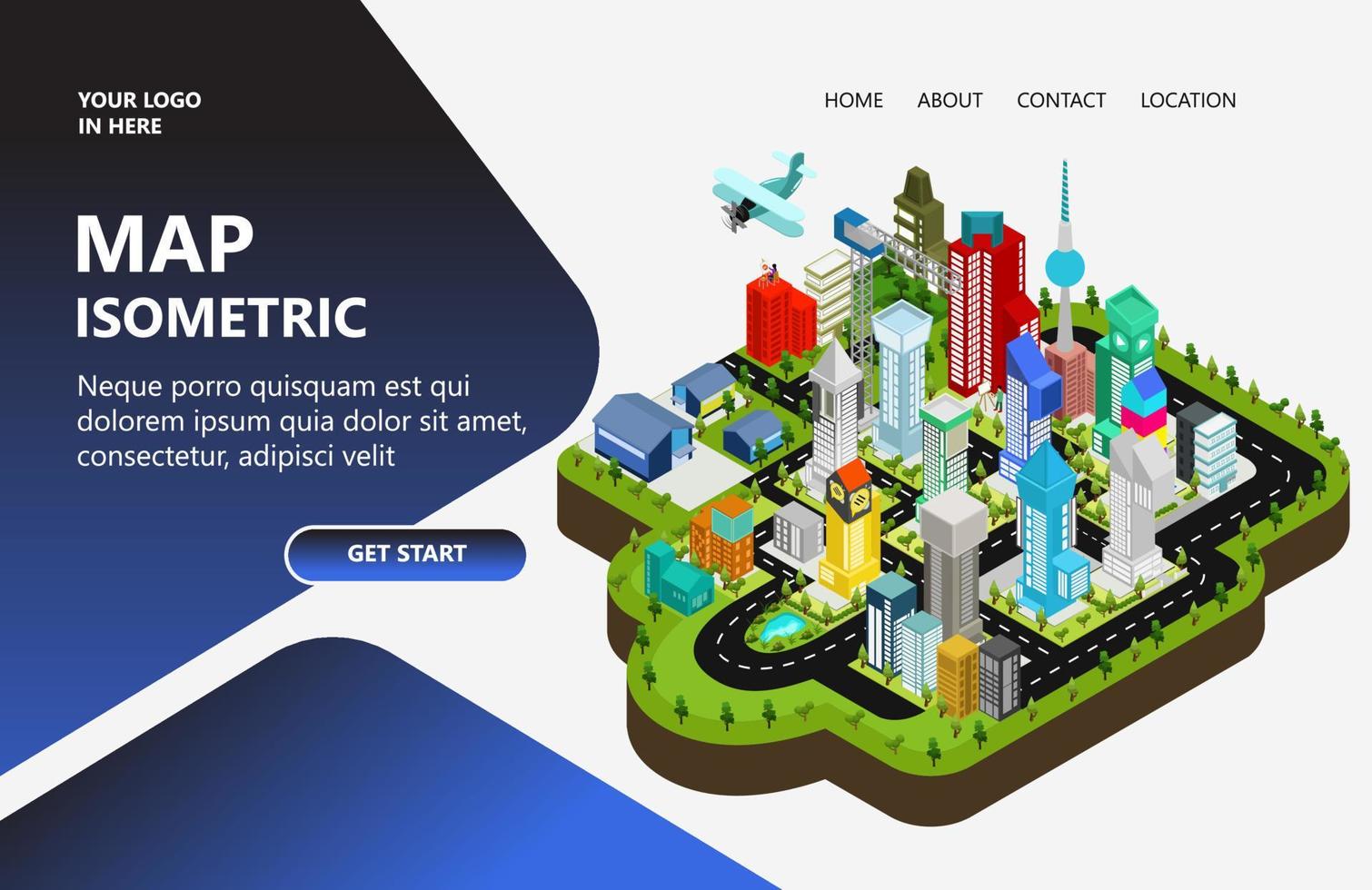 YOUR LOGO
IN HERE

HOME ABOUT CONTACT LOCATION

MAP
ISOMETRIC

Neque porro quisquam est qui dolorem ipsum quia dolor sit amet, consectetur, adipisci velit

GET START