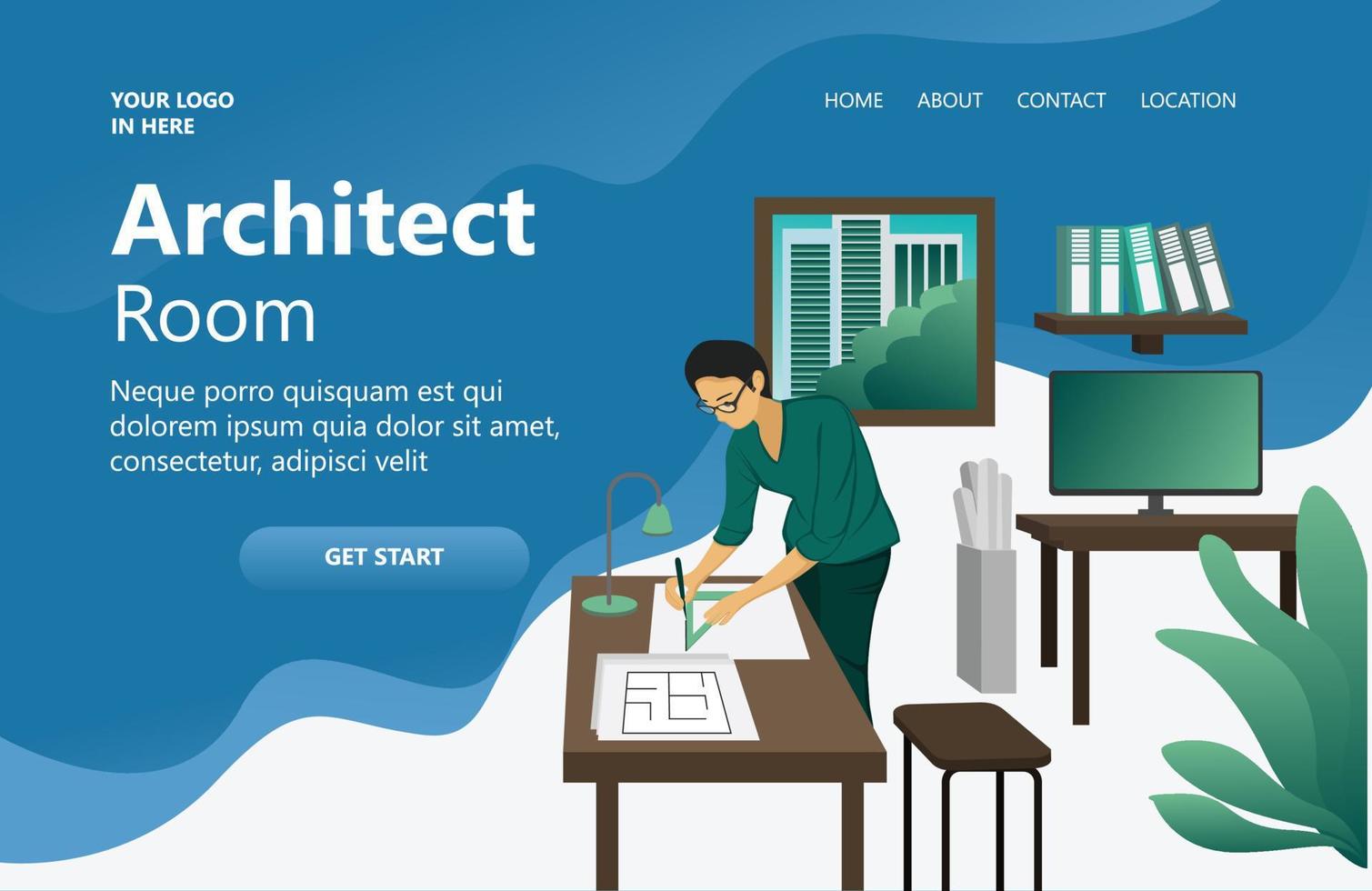 YOUR LOGO
IN HERE

HOME ABOUT CONTACT LOCATION

Architect
Room

Neque porro quisquam est qui dolorem ipsum quia dolor sit amet, consectetur, adipisci velit

GET START