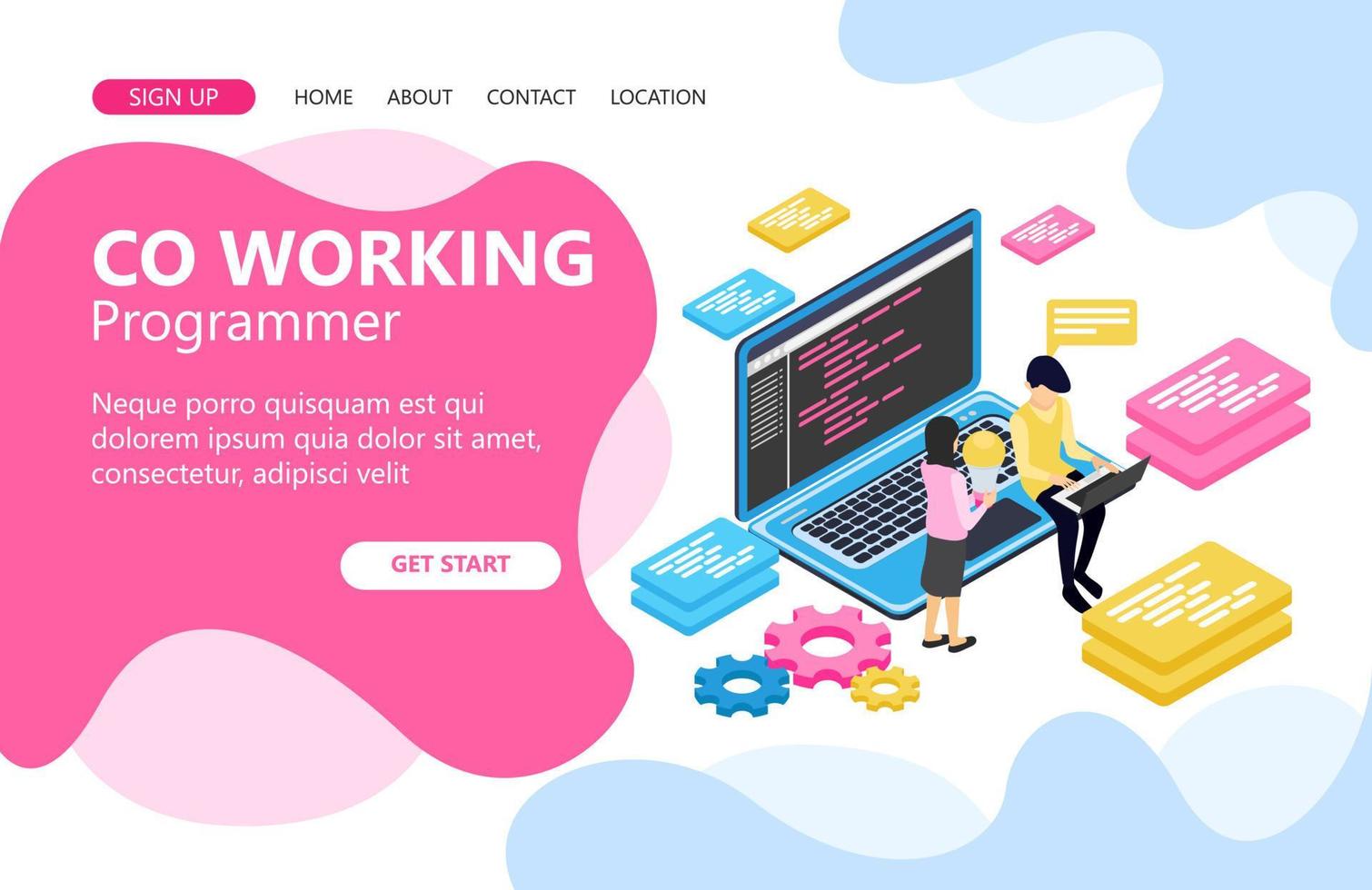 SIGN UP HOME ABOUT CONTACT LOCATION

CO WORKING
Programmer

Neque porro quisquam est qui dolorem ipsum quia dolor sit amet, consectetur, adipisci velit

GET START