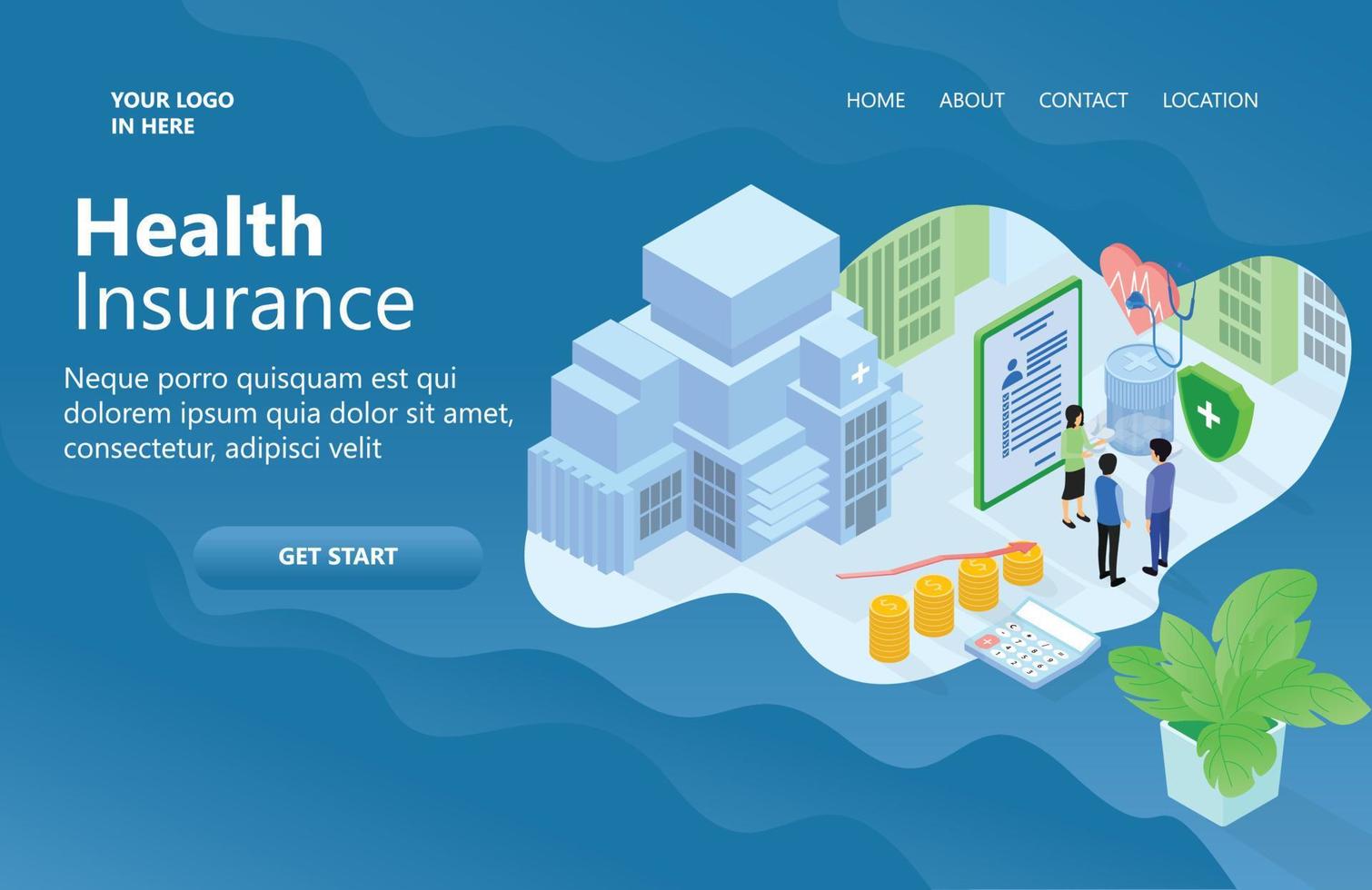 YOUR LOGO
IN HERE

HOME ABOUT CONTACT LOCATION

Health
Insurance

Neque porro quisquam est qui dolorem ipsum quia dolor sit amet, consectetur, adipisci velit

GET START