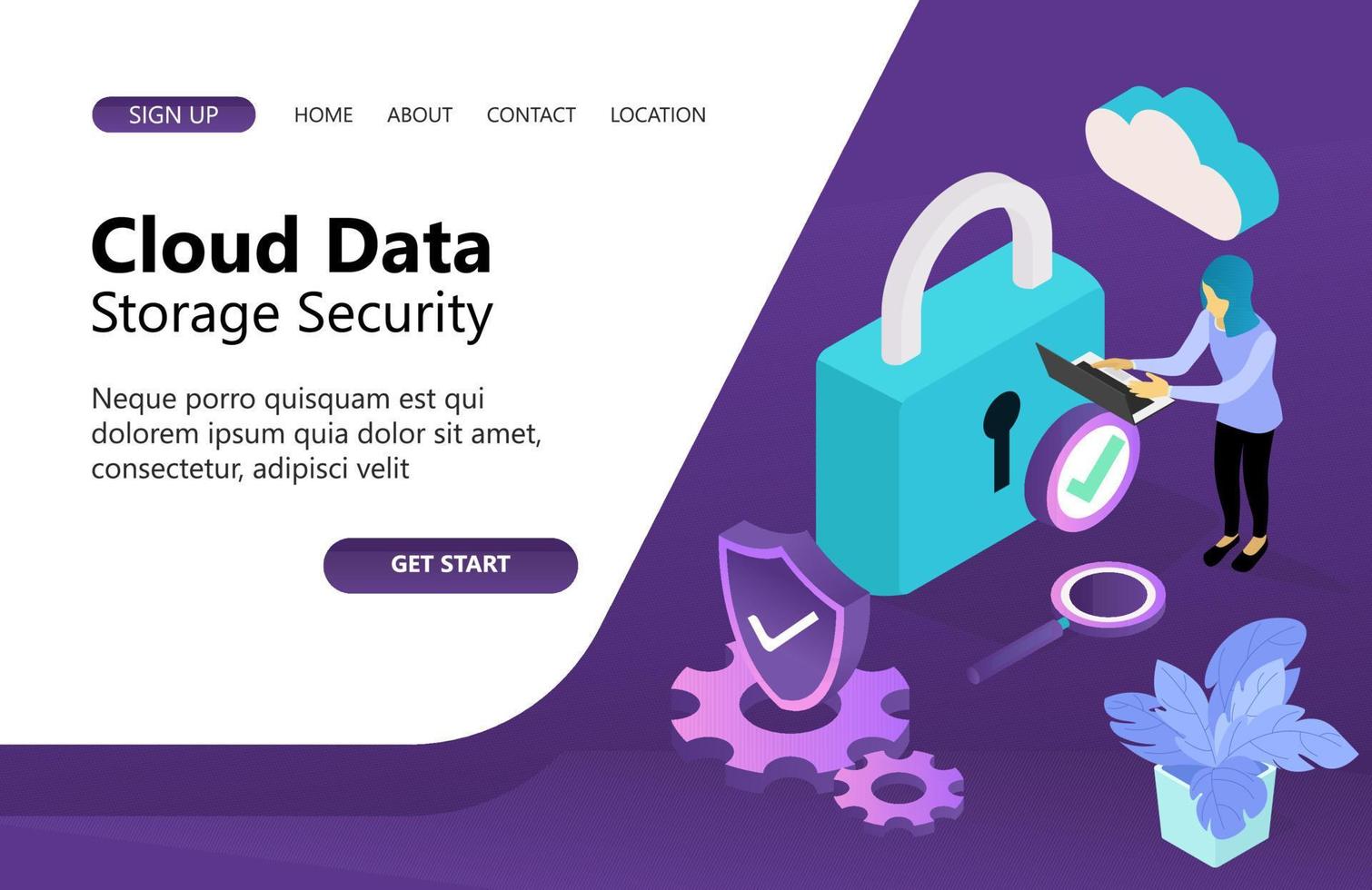 SIGN UP HOME ABOUT CONTACT LOCATION

Cloud Data
Storage Security

Neque porro quisquam est qui dolorem ipsum quia dolor sit amet, consectetur, adipisci velit

GET START