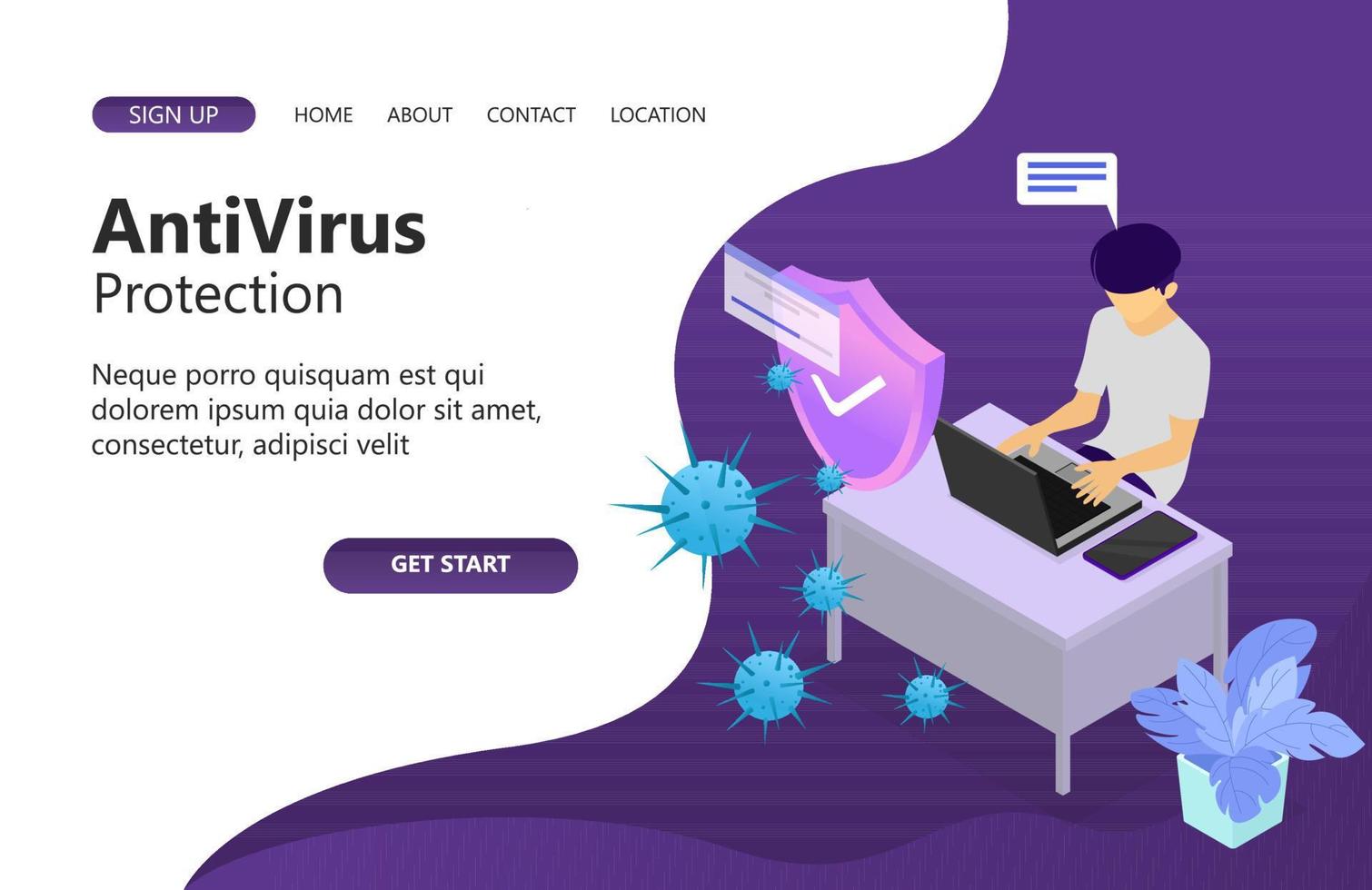 SIGN UP HOME ABOUT CONTACT LOCATION

AntiVirus
Protection

Neque porro quisquam est qui dolorem ipsum quia dolor sit amet, consectetur, adipisci velit

GET START