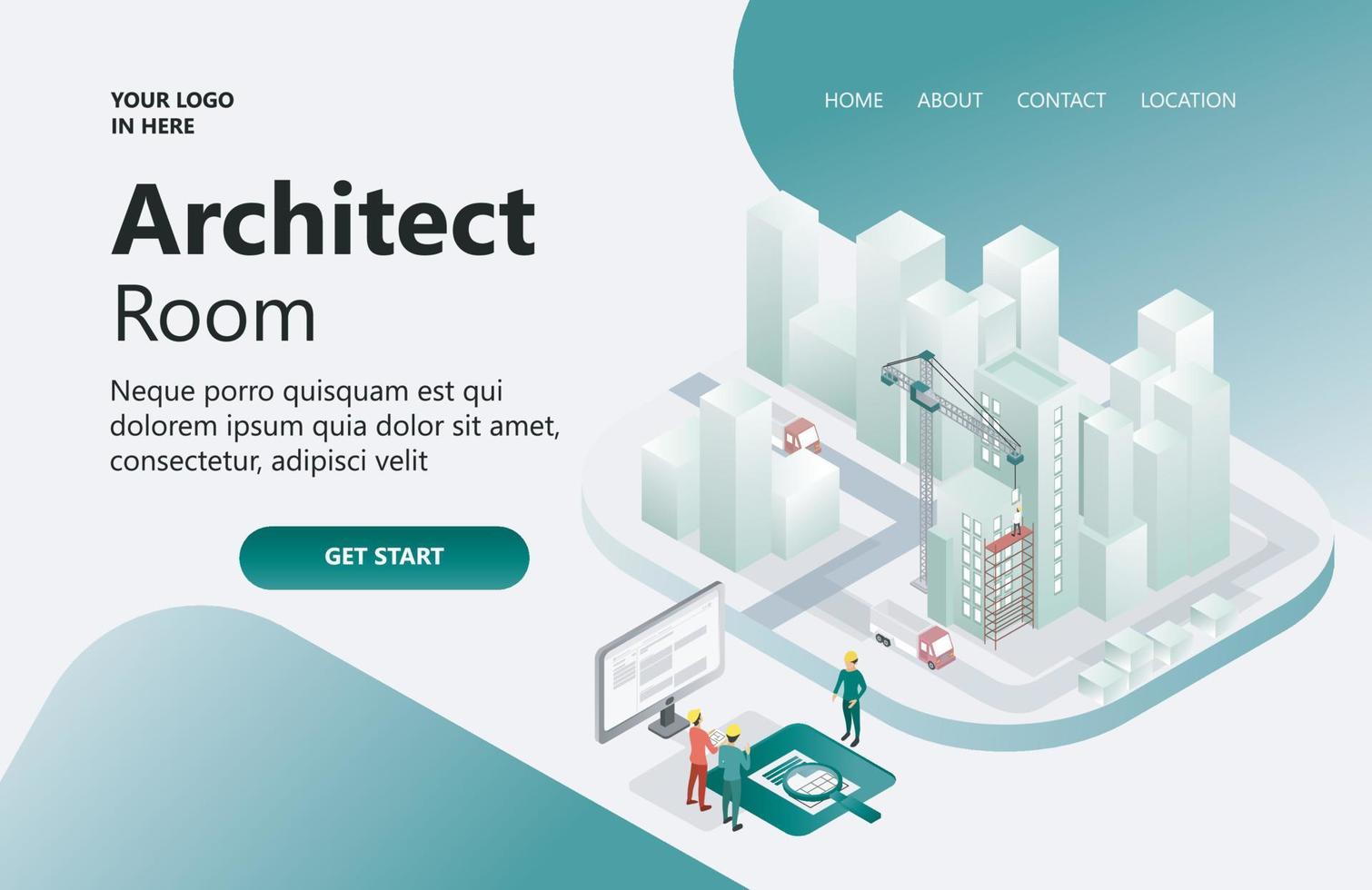 YOUR LOGO
IN HERE

HOME ABOUT CONTACT LOCATION

Architect
Room

Neque porro quisquam est qui dolorem ipsum quia dolor sit amet, consectetur, adipisci velit

GET START