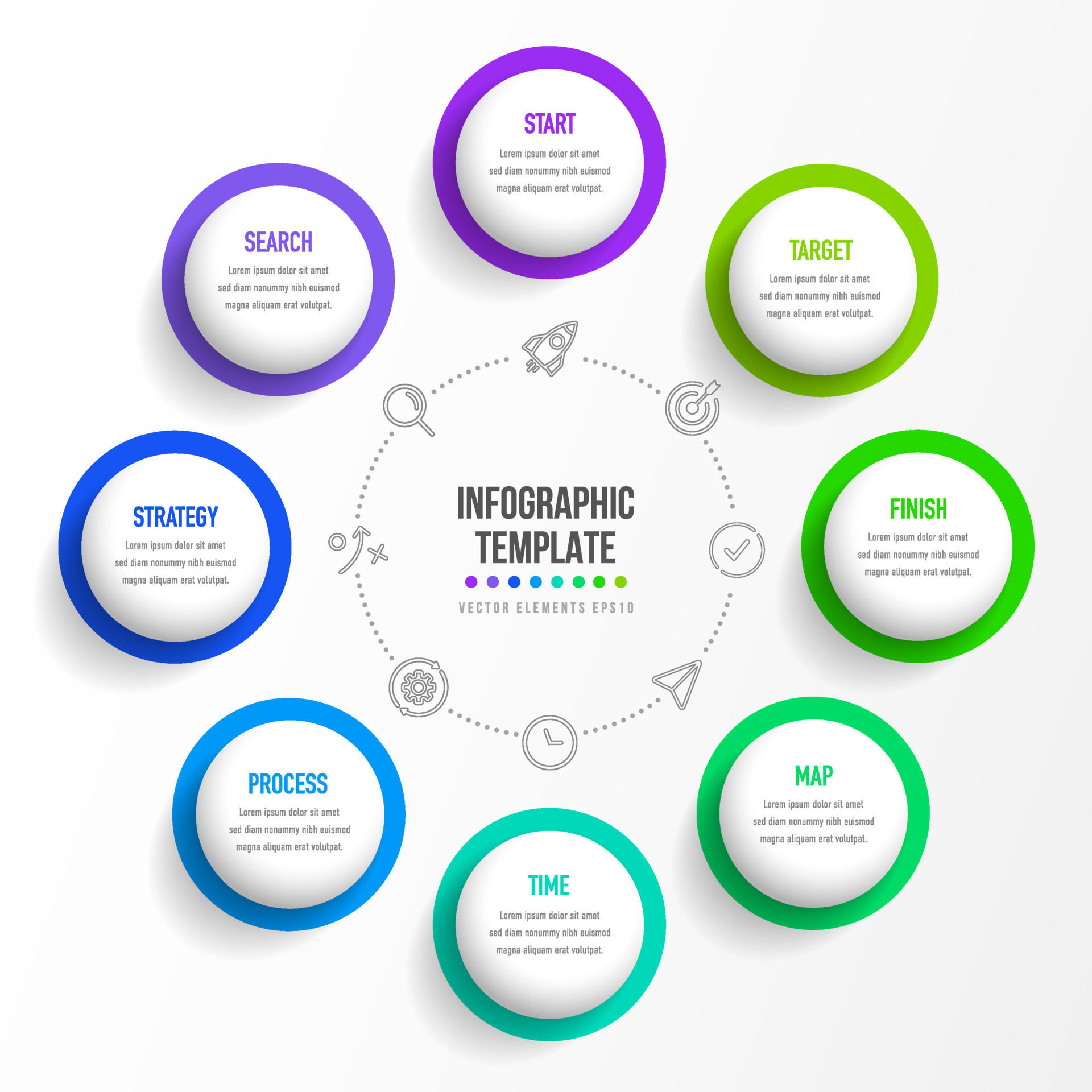 START
Lorem ipsum dolor sit amet sed diam nonummy nibh euismod magna aliquam erat volutpat.

TARGET
Lorem ipsum dolor sit amet sed diam nonummy nibh euismod magna aliquam erat volutpat.

FINISH
Lorem ipsum dolor sit amet sed diam nonummy nibh euismod magna aliquam erat volutpat.

MAP
Lorem ipsum dolor sit amet sed diam nonummy nibh euismod magna aliquam erat volutpat.

TIME
Lorem ipsum dolor sit amet sed diam nonummy nibh euismod magna aliquam erat volutpat.

PROCESS
Lorem ipsum dolor sit amet sed diam nonummy nibh euismod magna aliquam erat volutpat.

STRATEGY
Lorem ipsum dolor sit amet sed diam nonummy nibh euismod magna aliquam erat volutpat.

SEARCH
Lorem ipsum dolor sit amet sed diam nonummy nibh euismod magna aliquam erat volutpat.

INFOGRAPHIC TEMPLATE
VECTOR ELEMENTS EPS10