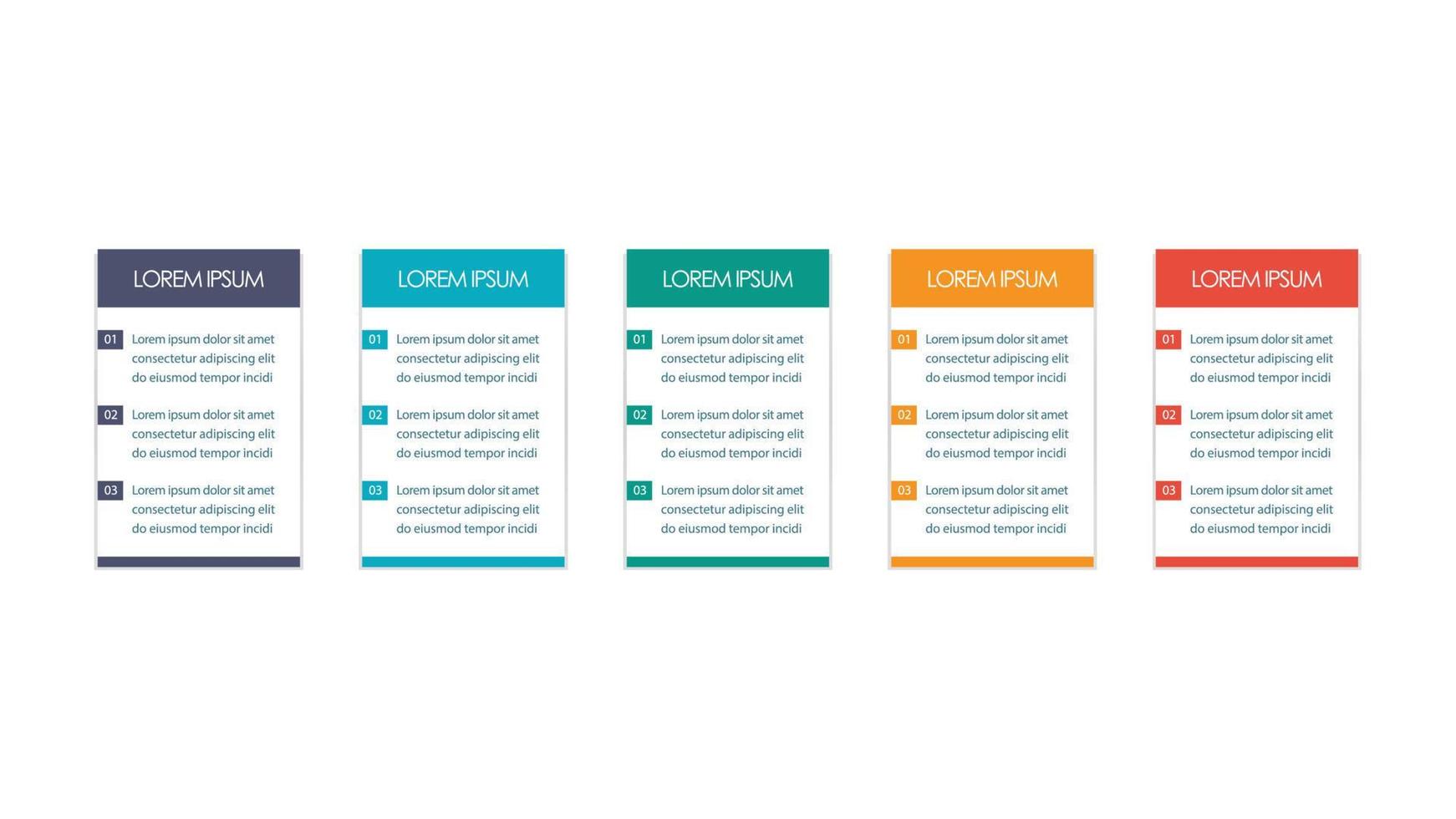 LOREM IPSUM

01 Lorem ipsum dolor sit amet consectetur adipiscing elit do eiusmod tempor incidi

02 Lorem ipsum dolor sit amet consectetur adipiscing elit do eiusmod tempor incidi

03 Lorem ipsum dolor sit amet consectetur adipiscing elit do eiusmod tempor incidi

LOREM IPSUM

01 Lorem ipsum dolor sit amet consectetur adipiscing elit do eiusmod tempor incidi

02 Lorem ipsum dolor sit amet consectetur adipiscing elit do eiusmod tempor incidi

03 Lorem ipsum dolor sit amet consectetur adipiscing elit do eiusmod tempor incidi

LOREM IPSUM

01 Lorem ipsum dolor sit amet consectetur adipiscing elit do eiusmod tempor incidi

02 Lorem ipsum dolor sit amet consectetur adipiscing elit do eiusmod tempor incidi

03 Lorem ipsum dolor sit amet consectetur adipiscing elit do eiusmod tempor incidi

LOREM IPSUM

01 Lorem ipsum dolor sit amet consectetur adipiscing elit do eiusmod tempor incidi

02 Lorem ipsum dolor sit amet consectetur adipiscing elit do eiusmod tempor incidi

03 Lorem ipsum dolor sit amet consectetur adipiscing elit do eiusmod tempor incidi

LOREM IPSUM

01 Lorem ipsum dolor sit amet consectetur adipiscing elit do eiusmod tempor incidi

02 Lorem ipsum dolor sit amet consectetur adipiscing elit do eiusmod tempor incidi

03 Lorem ipsum dolor sit amet consectetur adipiscing elit do eiusmod tempor incidi