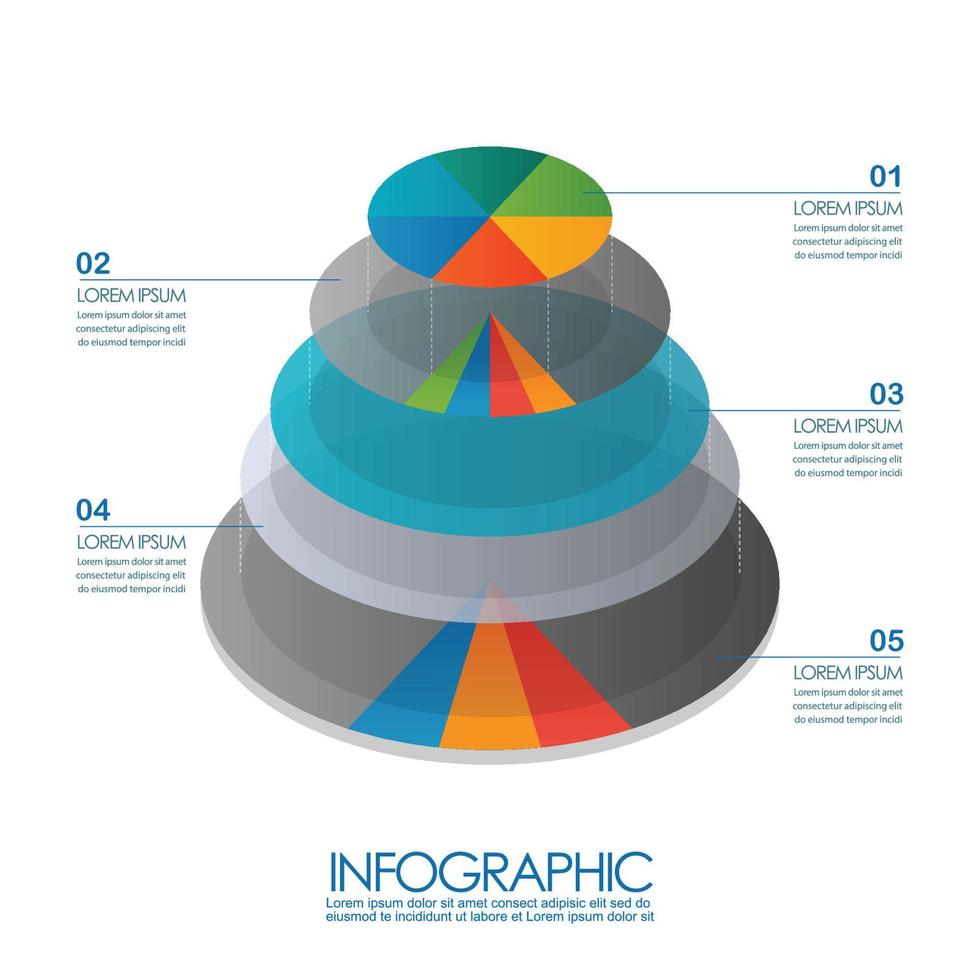 01
LOREM IPSUM
Lorem ipsum dolor sit amet consectetur adipiscing elit do eiusmod tempor incidi

02
LOREM IPSUM
Lorem ipsum dolor sit amet consectetur adipiscing elit do eiusmod tempor incidi

03
LOREM IPSUM
Lorem ipsum dolor sit amet consectetur adipiscing elit do eiusmod tempor incidi

04
LOREM IPSUM
Lorem ipsum dolor sit amet consectetur adipiscing elit do eiusmod tempor incidi

05
LOREM IPSUM
Lorem ipsum dolor sit amet consectetur adipiscing elit do eiusmod tempor incidi

INFOGRAPHIC
Lorem ipsum dolor sit amet consect adipisic elit sed do eiusmod te incididunt ut labore et Lorem ipsum dolor sit