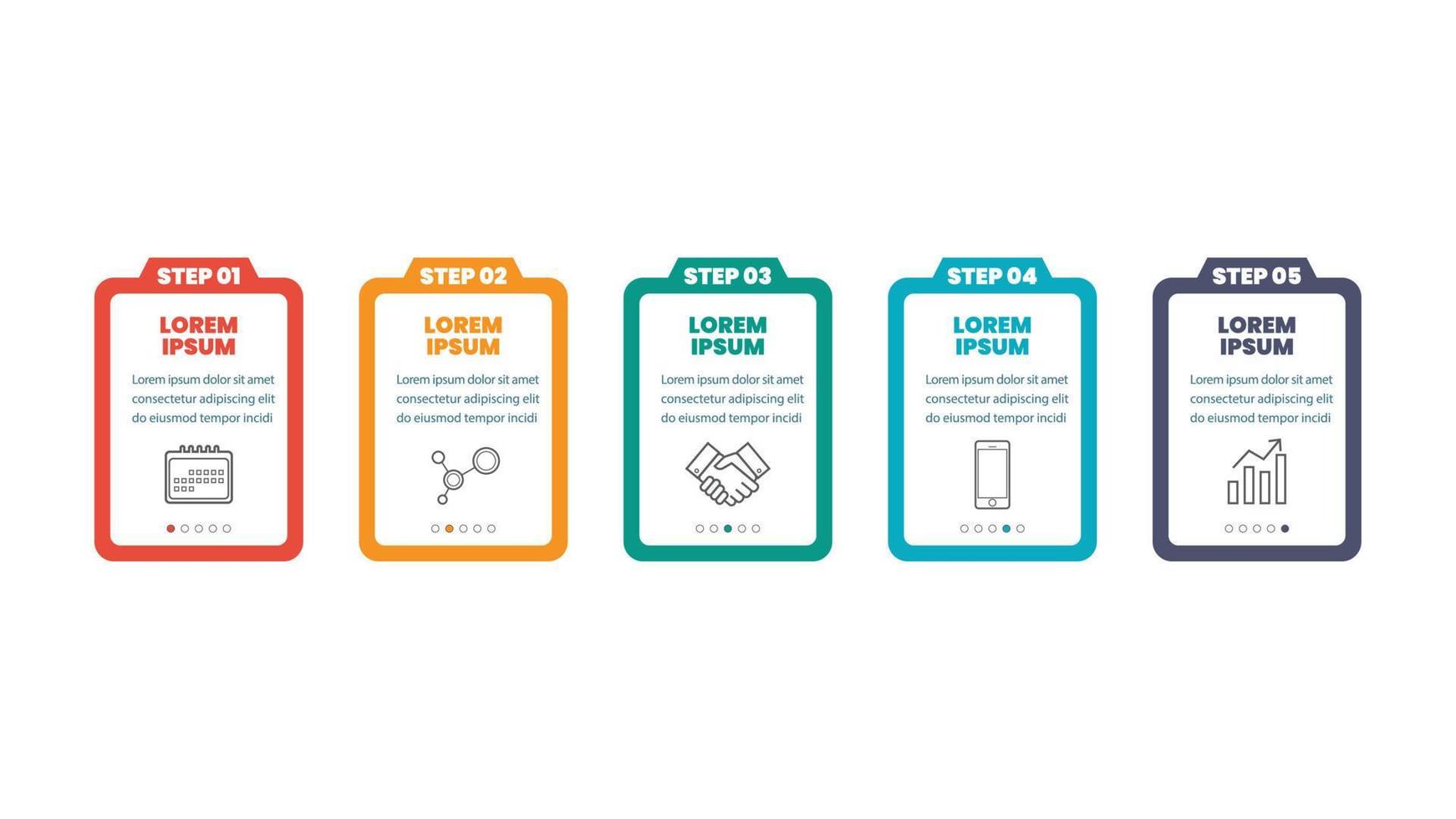 STEP 01

LOREM IPSUM

Lorem ipsum dolor sit amet consectetur adipiscing elit do eiusmod tempor incidi

STEP 02

LOREM IPSUM

Lorem ipsum dolor sit amet consectetur adipiscing elit do eiusmod tempor incidi

STEP 03

LOREM IPSUM

Lorem ipsum dolor sit amet consectetur adipiscing elit do eiusmod tempor incidi

STEP 04

LOREM IPSUM

Lorem ipsum dolor sit amet consectetur adipiscing elit do eiusmod tempor incidi

STEP 05

LOREM IPSUM

Lorem ipsum dolor sit amet consectetur adipiscing elit do eiusmod tempor incidi